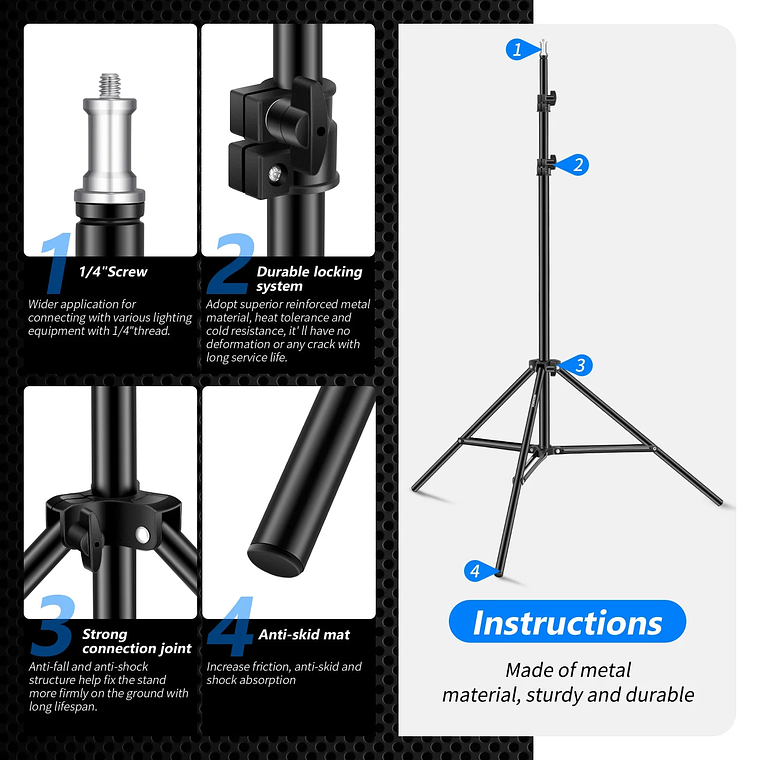 1 1/4"Screw

Wider application for connecting with various lighting equipment with 1/4"thread.

2 Durable locking system

Adopt superior reinforced metal material, heat tolerance and cold resistance, it' ll have no deformation or any crack with long service life.

3 Strong connection joint

Anti-fall and anti-shock structure help fix the stand more firmly on the ground with long lifespan.

4 Anti-skid mat

Increase friction, anti-skid and shock absorption

1

2

3

4

Instructions

Made of metal material, sturdy and durable