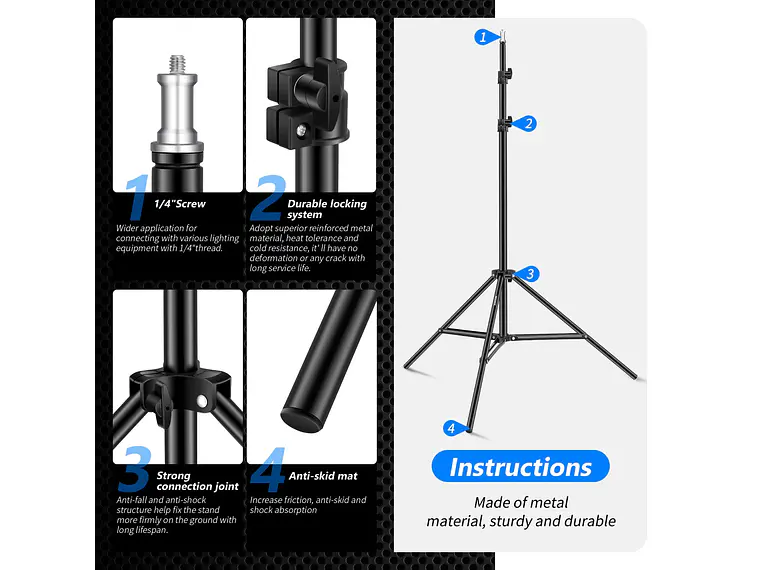 1 1/4"Screw

Wider application for connecting with various lighting equipment with 1/4"thread.

2 Durable locking system

Adopt superior reinforced metal material, heat tolerance and cold resistance, it' ll have no deformation or any crack with long service life.

3 Strong connection joint

Anti-fall and anti-shock structure help fix the stand more firmly on the ground with long lifespan.

4 Anti-skid mat

Increase friction, anti-skid and shock absorption

1

2

3

4

Instructions

Made of metal material, sturdy and durable