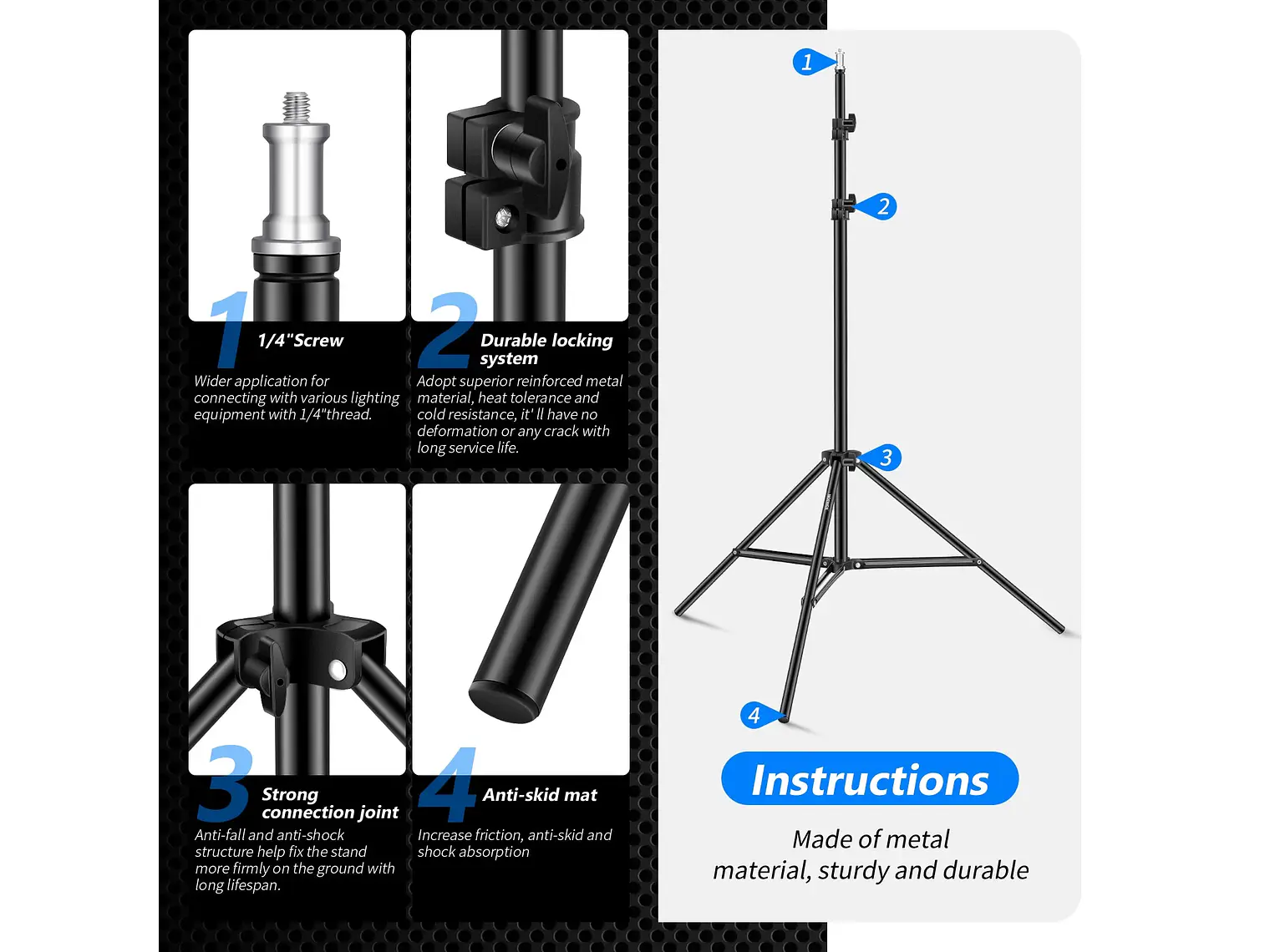 1
1/4"Screw
Wider application for connecting with various lighting equipment with 1/4"thread.

2
Durable locking system
Adopt superior reinforced metal material, heat tolerance and cold resistance, it' ll have no deformation or any crack with long service life.

3
Strong connection joint
Anti-fall and anti-shock structure help fix the stand more firmly on the ground with long lifespan.

4
Anti-skid mat
Increase friction, anti-skid and shock absorption

1
2
3
4

Instructions
Made of metal material, sturdy and durable