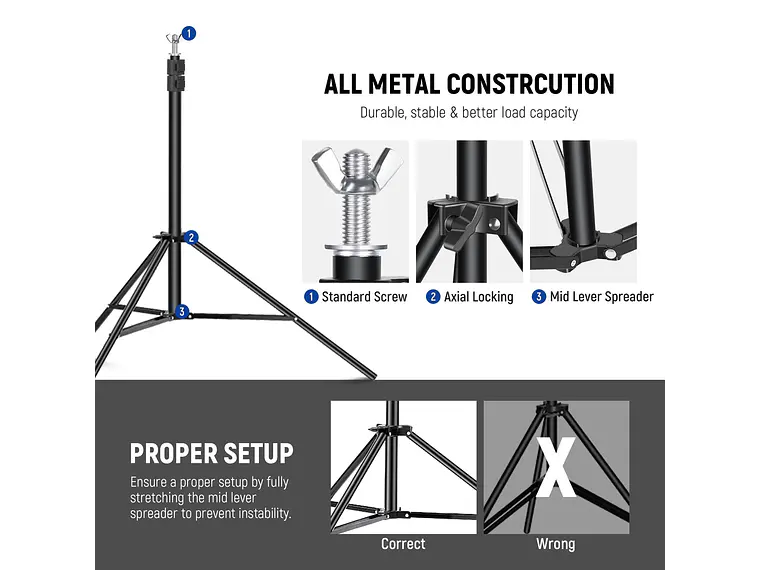 1

2

3

ALL METAL CONSTRCUTION

Durable, stable & better load capacity

1 Standard Screw 2 Axial Locking 3 Mid Lever Spreader

PROPER SETUP

Ensure a proper setup by fully stretching the mid lever spreader to prevent instability.

Correct

X

Wrong