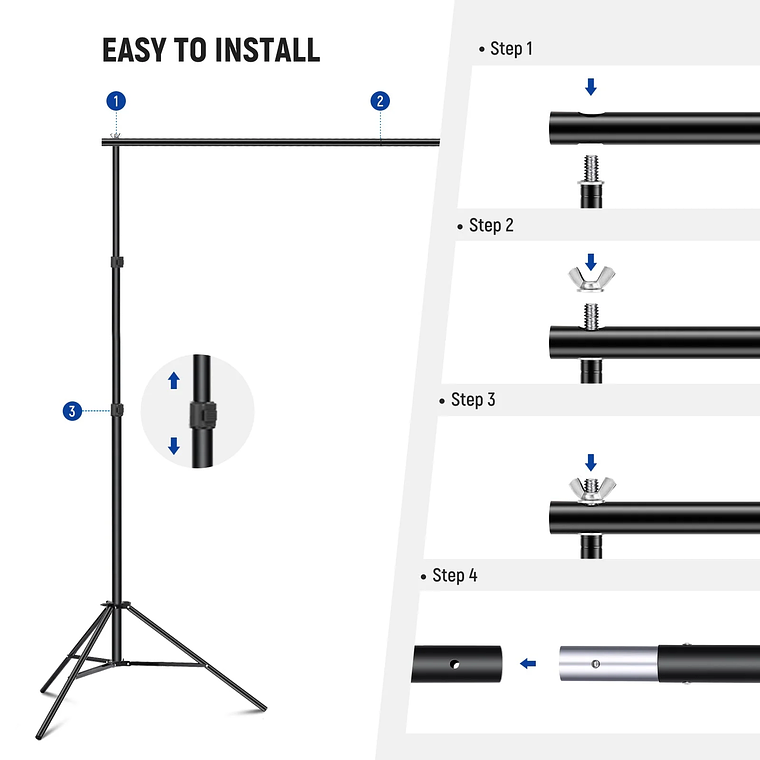 EASY TO INSTALL

1

2

3

• Step 1

• Step 2

• Step 3

• Step 4