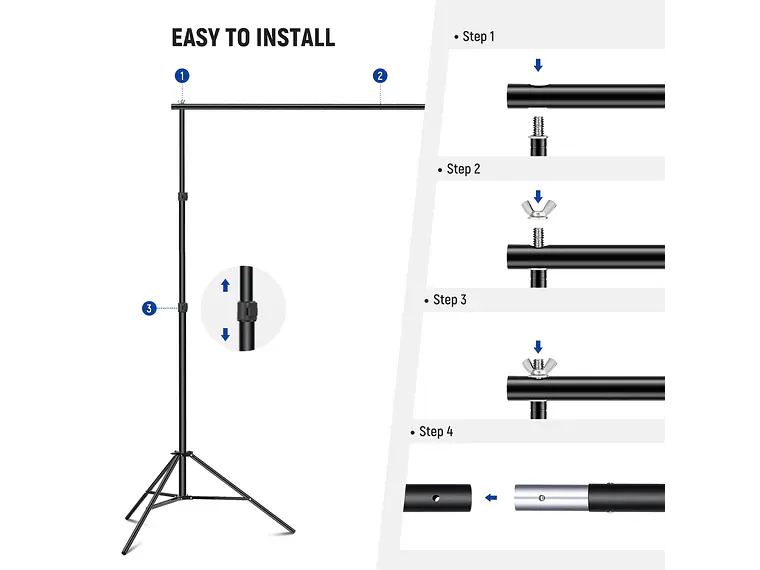 EASY TO INSTALL

1

2

3

• Step 1

• Step 2

• Step 3

• Step 4