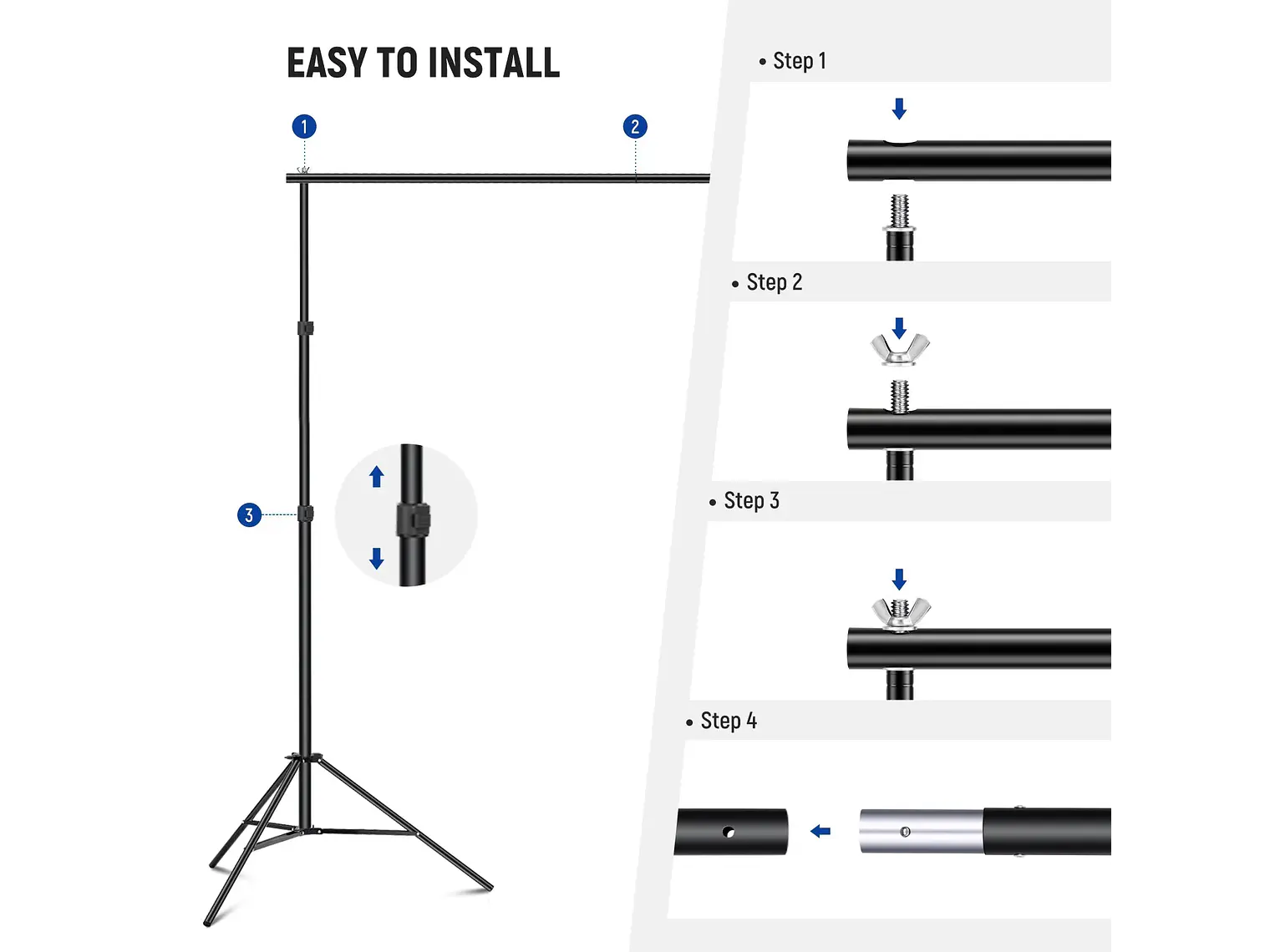 EASY TO INSTALL

1

2

3

• Step 1

• Step 2

• Step 3

• Step 4