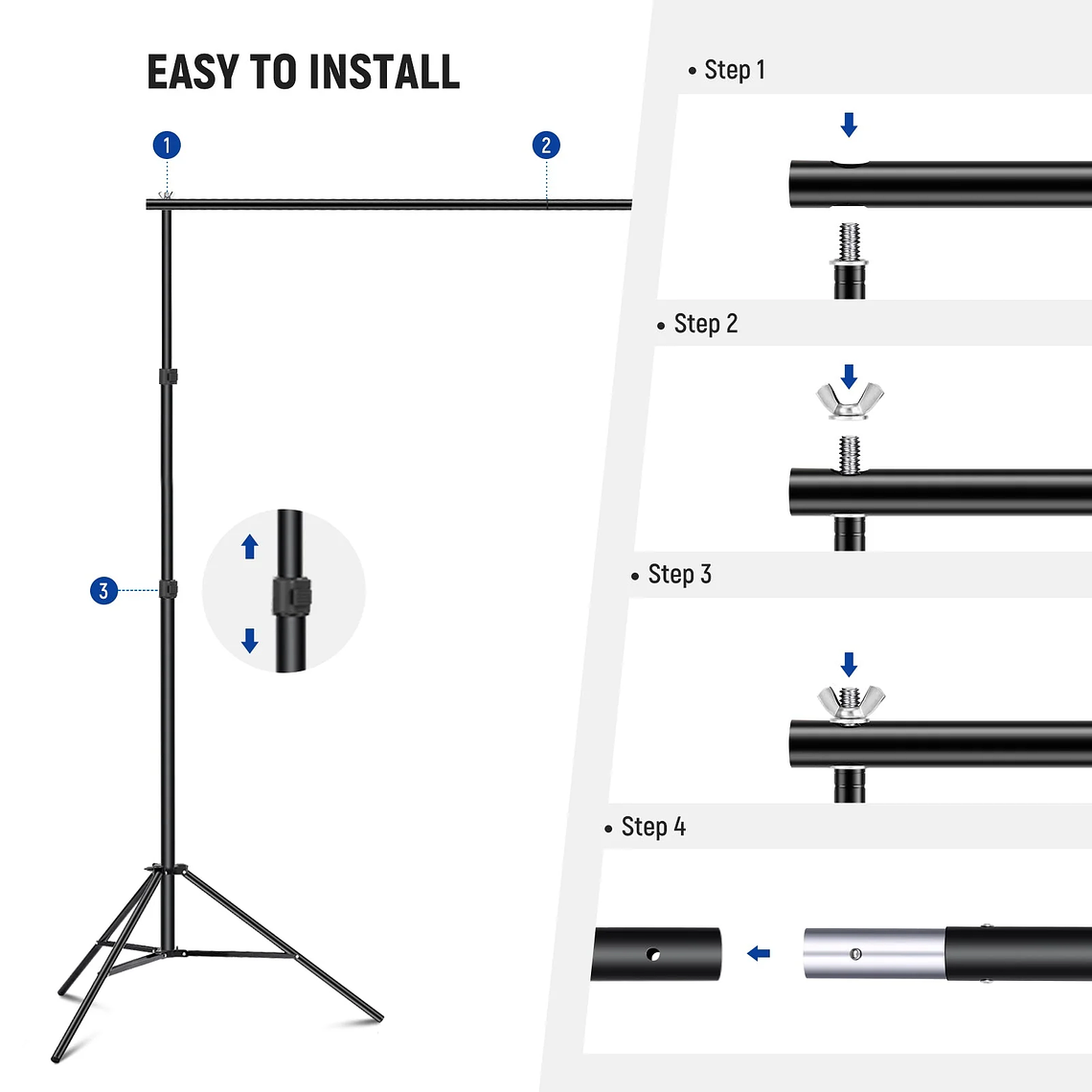 EASY TO INSTALL

1

2

3

• Step 1

• Step 2

• Step 3

• Step 4