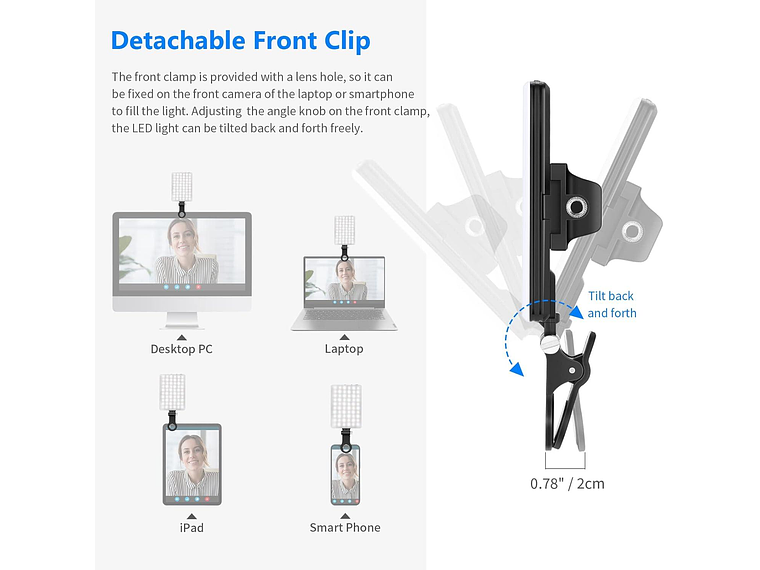 Detachable Front Clip

The front clamp is provided with a lens hole, so it can be fixed on the front camera of the laptop or smartphone to fill the light. Adjusting the angle knob on the front clamp, the LED light can be tilted back and forth freely.

Desktop PC

Laptop

iPad

Smart Phone

Tilt back and forth

0.78" / 2cm