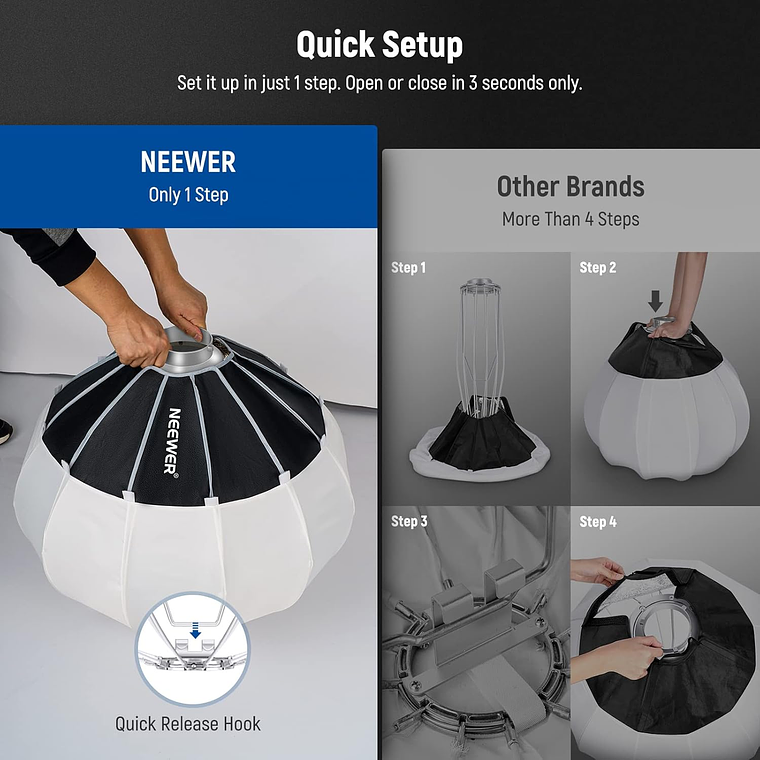 Quick Setup
Set it up in just 1 step. Open or close in 3 seconds only.

NEEWER
Only 1 Step

NEEWER®

Quick Release Hook

Other Brands
More Than 4 Steps

Step 1

Step 2

Step 3

Step 4