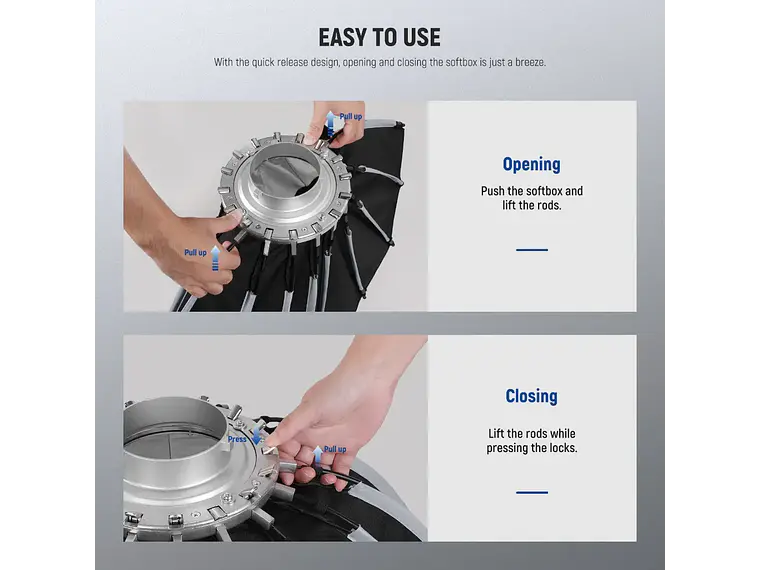 EASY TO USE

With the quick release design, opening and closing the softbox is just a breeze.

Pull up

Pull up

Opening

Push the softbox and lift the rods.

Press

Pull up

Closing

Lift the rods while pressing the locks.