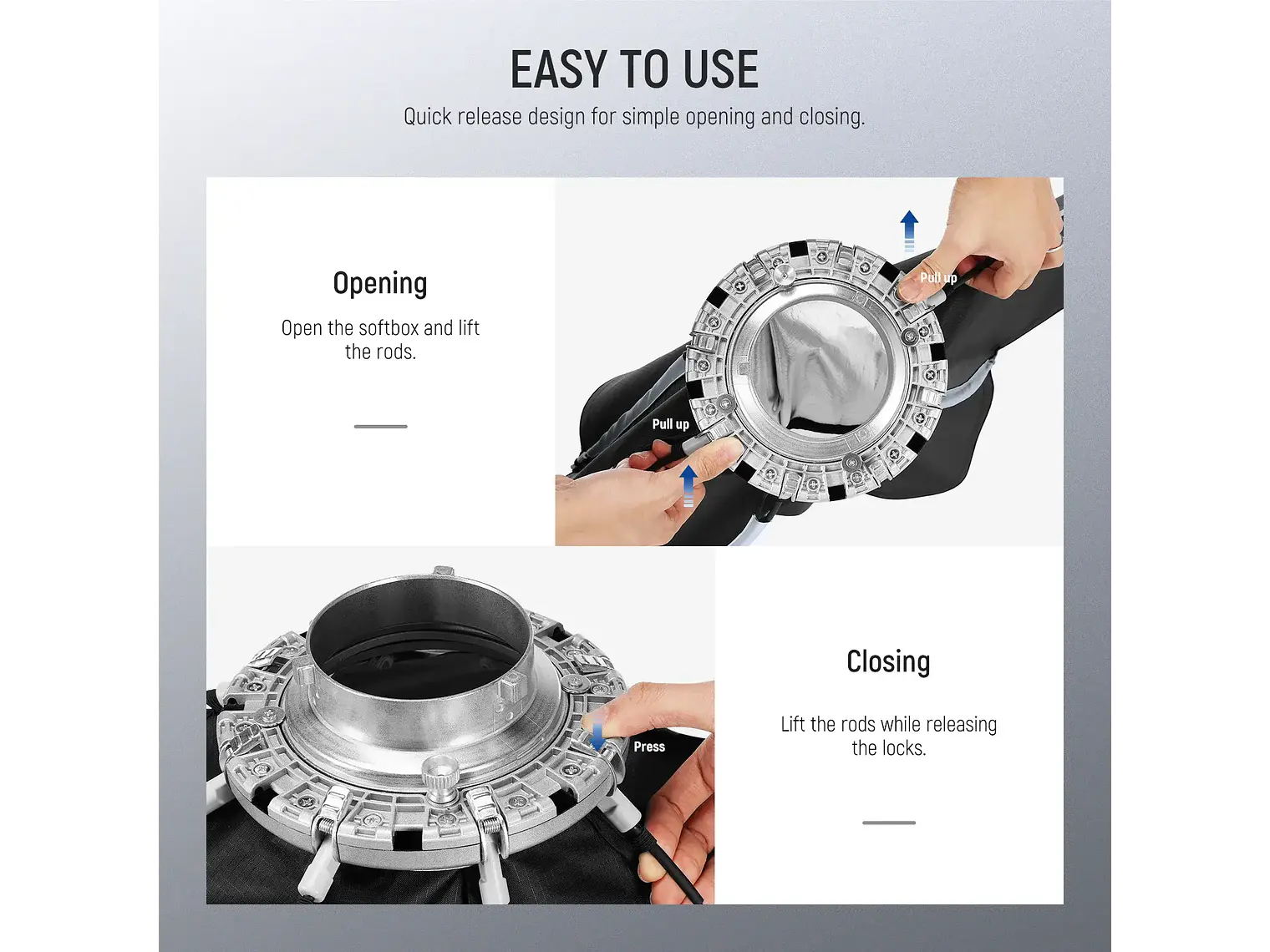 EASY TO USE

Quick release design for simple opening and closing.

Opening

Open the softbox and lift the rods.

Pull up

Pull up

Press

Closing

Lift the rods while releasing the locks.