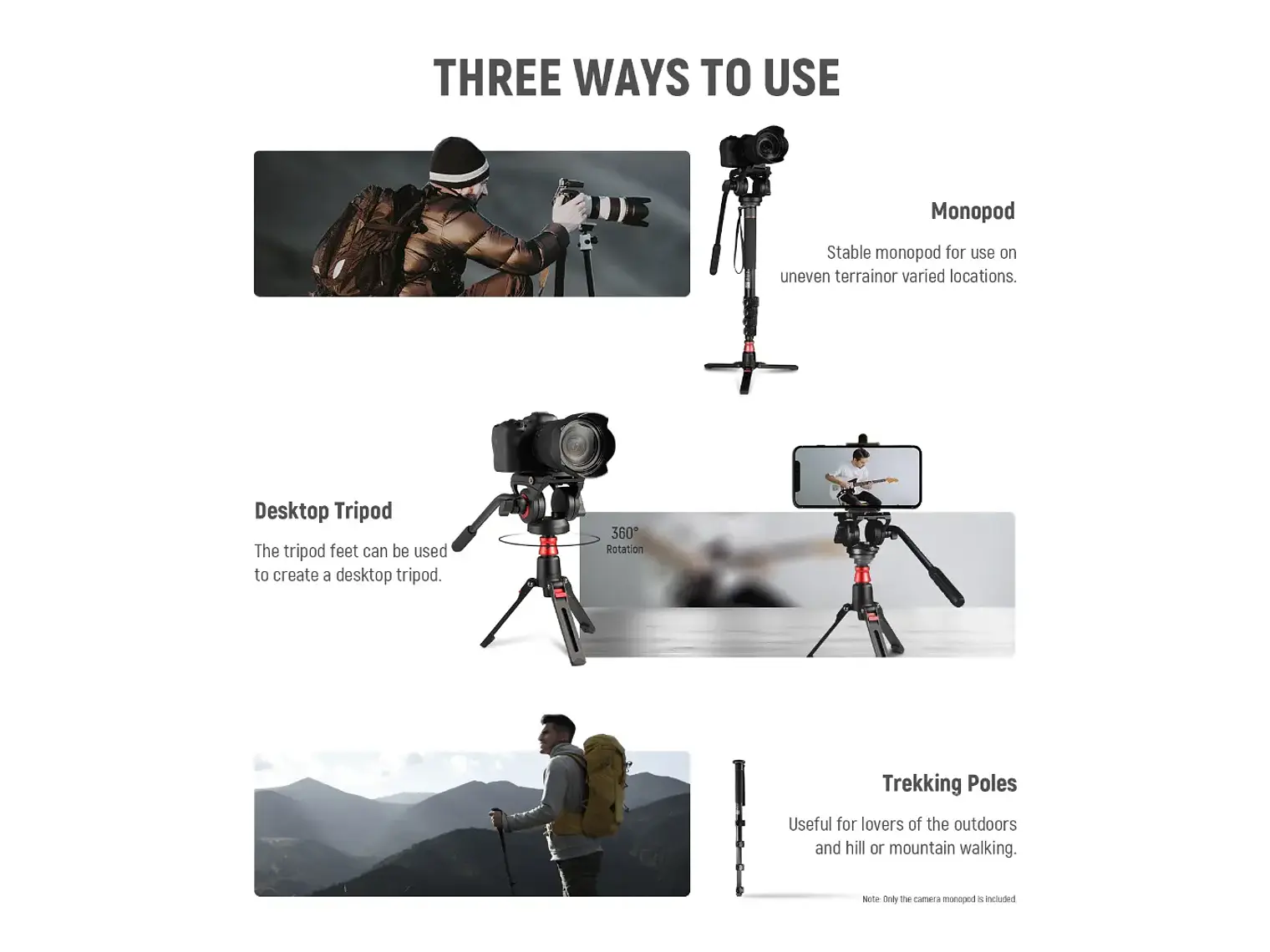 THREE WAYS TO USE

Monopod

Stable monopod for use on uneven terrainor varied locations.

Desktop Tripod

The tripod feet can be used to create a desktop tripod.

360° Rotation

Trekking Poles

Useful for lovers of the outdoors and hill or mountain walking.

Note: Only the camera monopod is included.