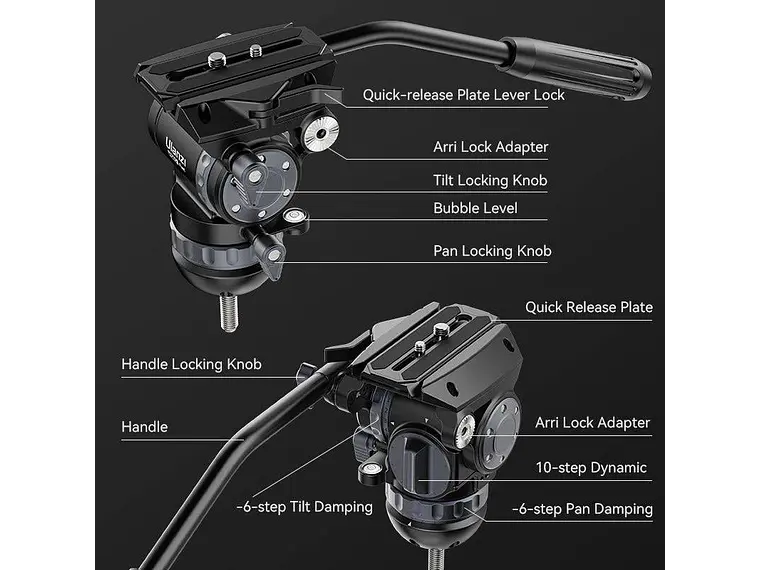 Ulanzi

Quick-release Plate Lever Lock

Arri Lock Adapter

Tilt Locking Knob

Bubble Level

Pan Locking Knob

Quick Release Plate

Handle Locking Knob

Handle

Arri Lock Adapter

10-step Dynamic

-6-step Tilt Damping

-6-step Pan Damping