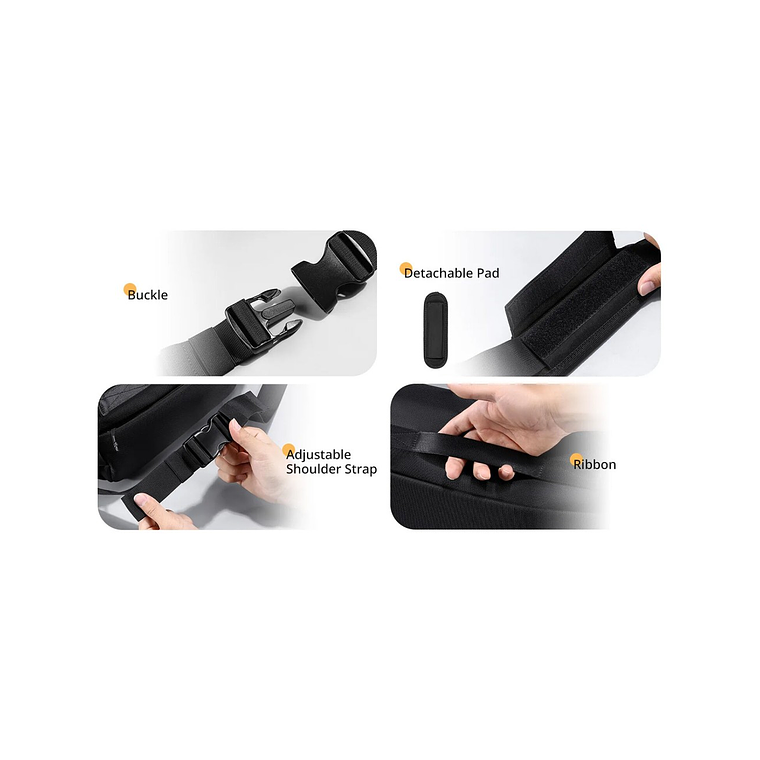 Buckle

Detachable Pad

Adjustable Shoulder Strap

Ribbon