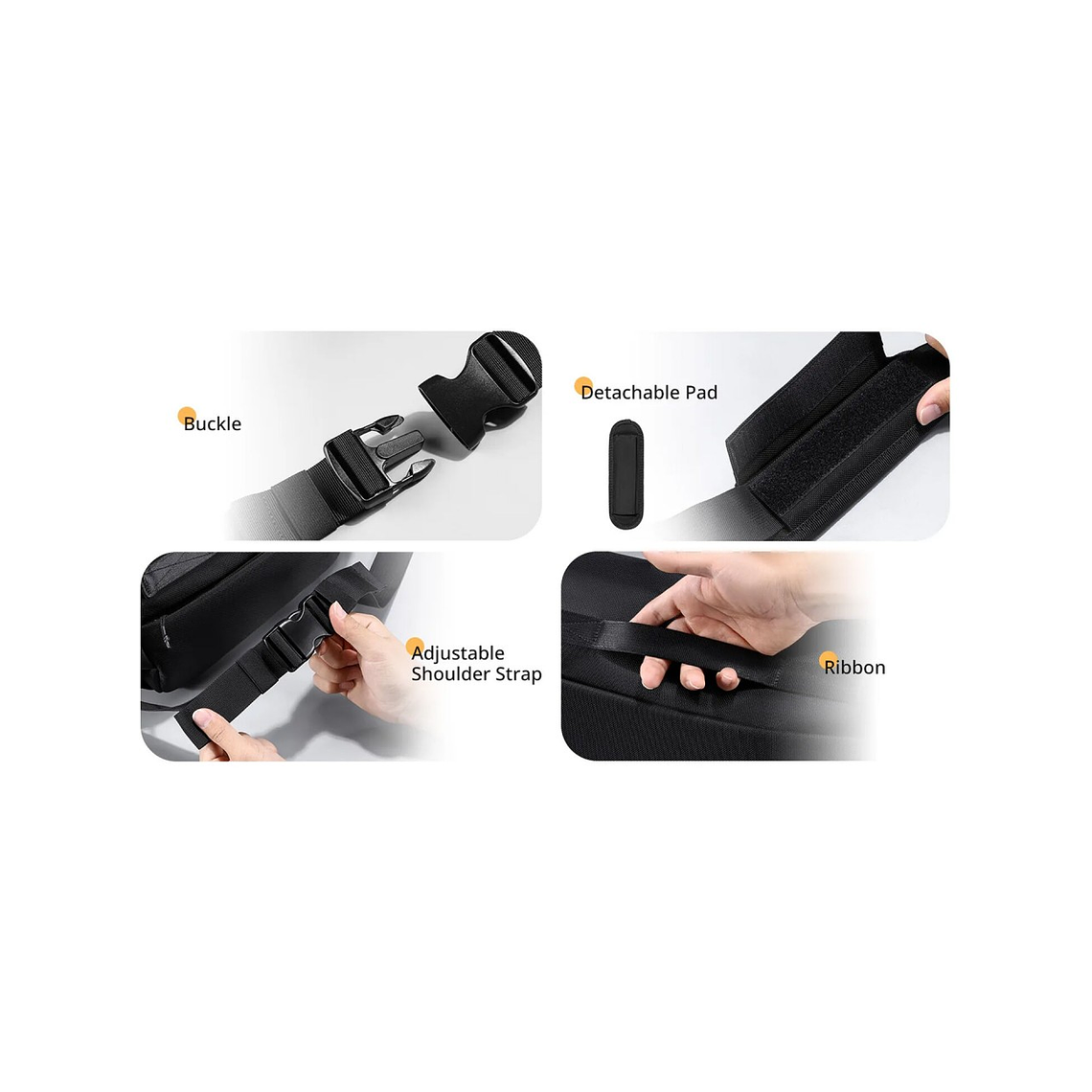 Buckle

Detachable Pad

Adjustable Shoulder Strap

Ribbon