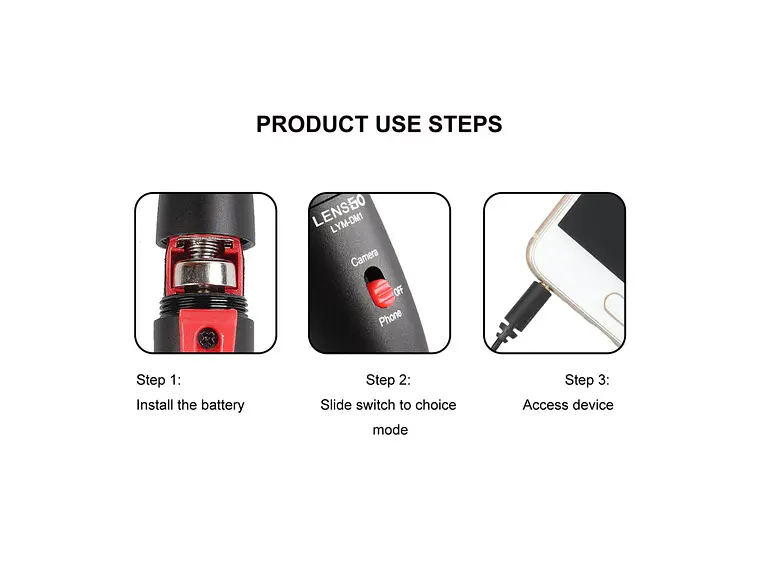 PRODUCT USE STEPS

LENSGO
LYM-DM1

Camera
OFF
Phone

Step 1:
Install the battery

Step 2:
Slide switch to choice mode

Step 3:
Access device