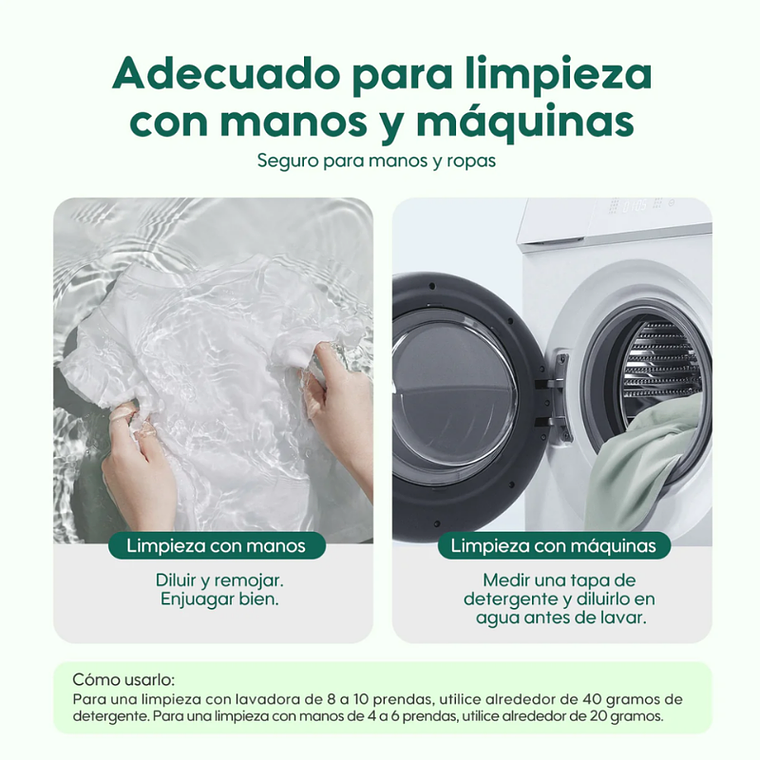 Adecuado para limpieza con manos y máquinas
Seguro para manos y ropas

Limpieza con manos
Diluir y remojar. Enjuagar bien.

Limpieza con máquinas
Medir una tapa de detergente y diluirlo en agua antes de lavar.

Cómo usarlo:
Para una limpieza con lavadora de 8 a 10 prendas, utilice alrededor de 40 gramos de detergente. Para una limpieza con manos de 4 a 6 prendas, utilice alrededor de 20 gramos.