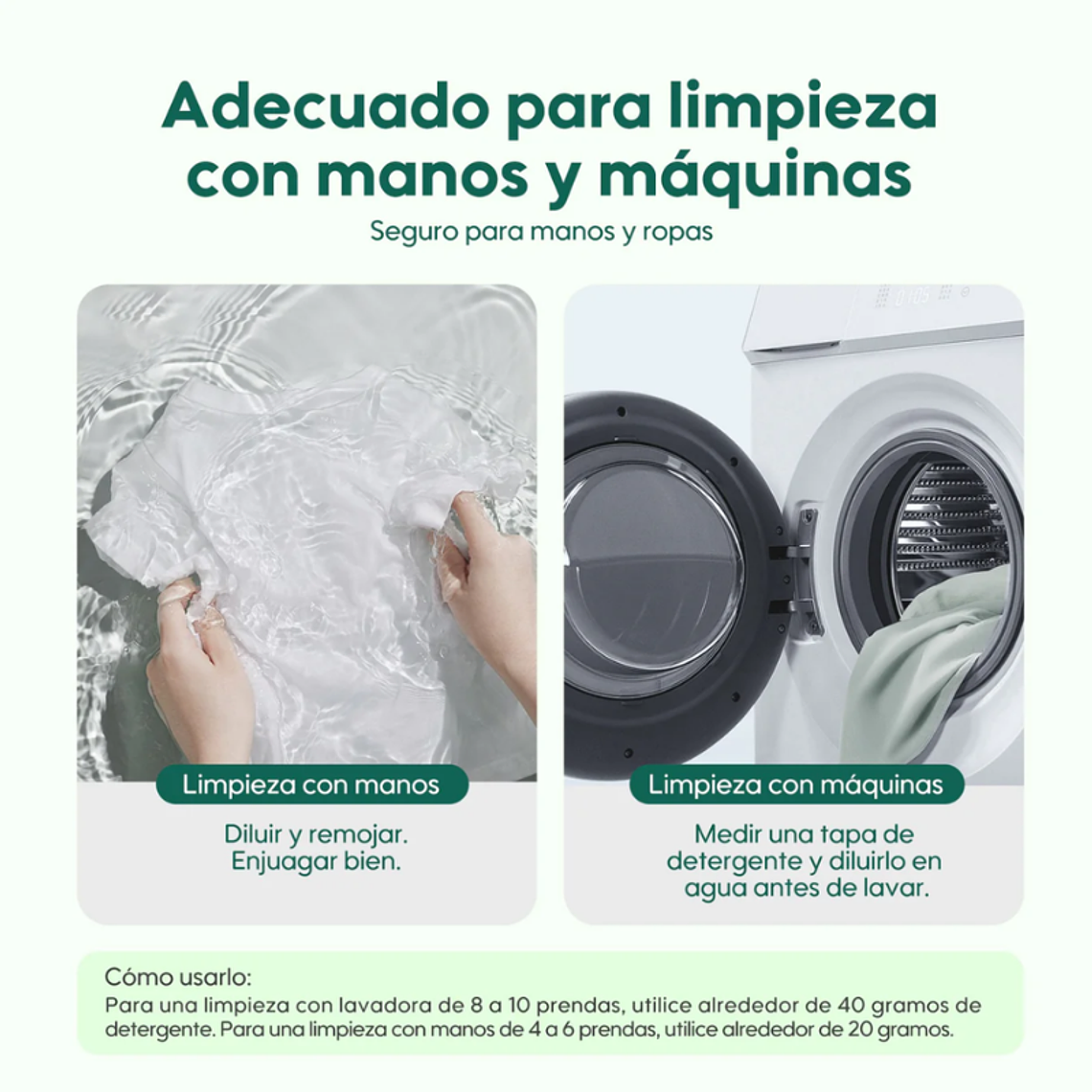 Adecuado para limpieza con manos y máquinas

Seguro para manos y ropas

Limpieza con manos

Diluir y remojar.
Enjuagar bien.

Limpieza con máquinas

Medir una tapa de detergente y diluirlo en agua antes de lavar.

Cómo usarlo:
Para una limpieza con lavadora de 8 a 10 prendas, utilice alrededor de 40 gramos de detergente. Para una limpieza con manos de 4 a 6 prendas, utilice alrededor de 20 gramos.