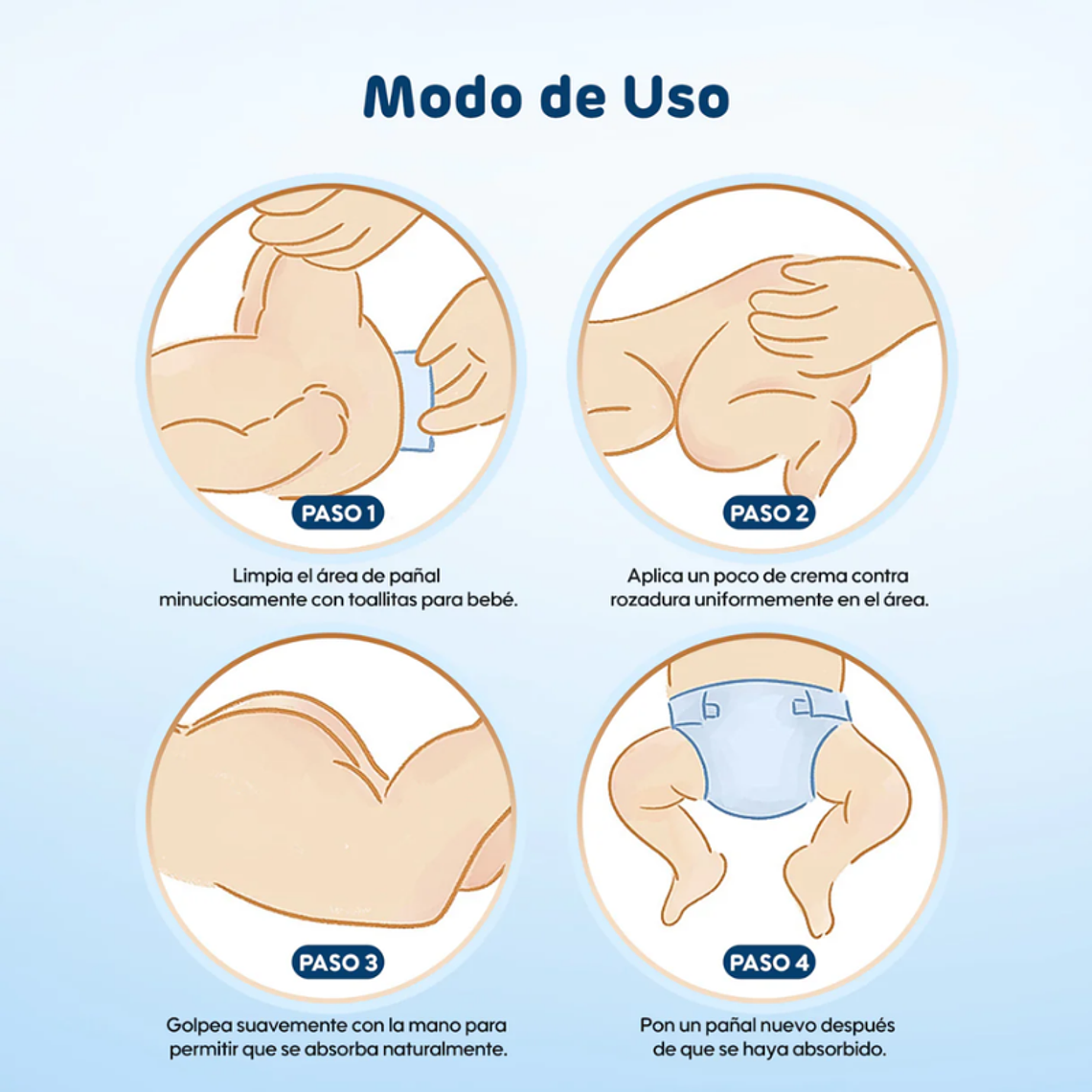 Modo de Uso

PASO 1

Limpia el área de pañal minuciosamente con toallitas para bebé.

PASO 2

Aplica un poco de crema contra rozadura uniformemente en el área.

PASO 3

Golpea suavemente con la mano para permitir que se absorba naturalmente.

PASO 4

Pon un pañal nuevo después de que se haya absorbido.