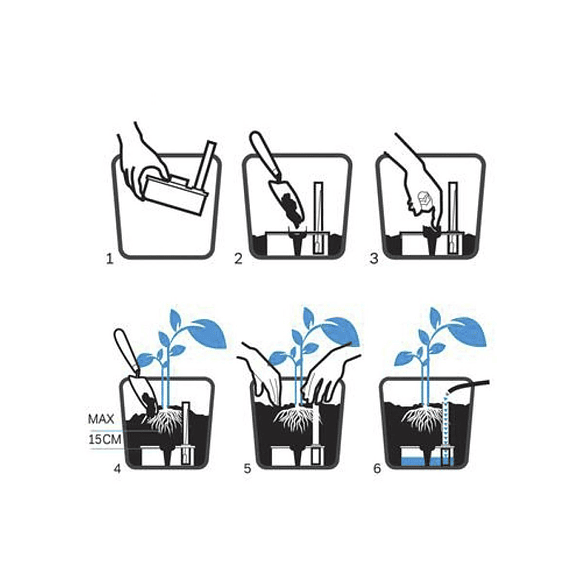 1
2
3
MAX
15CM
4
5
6