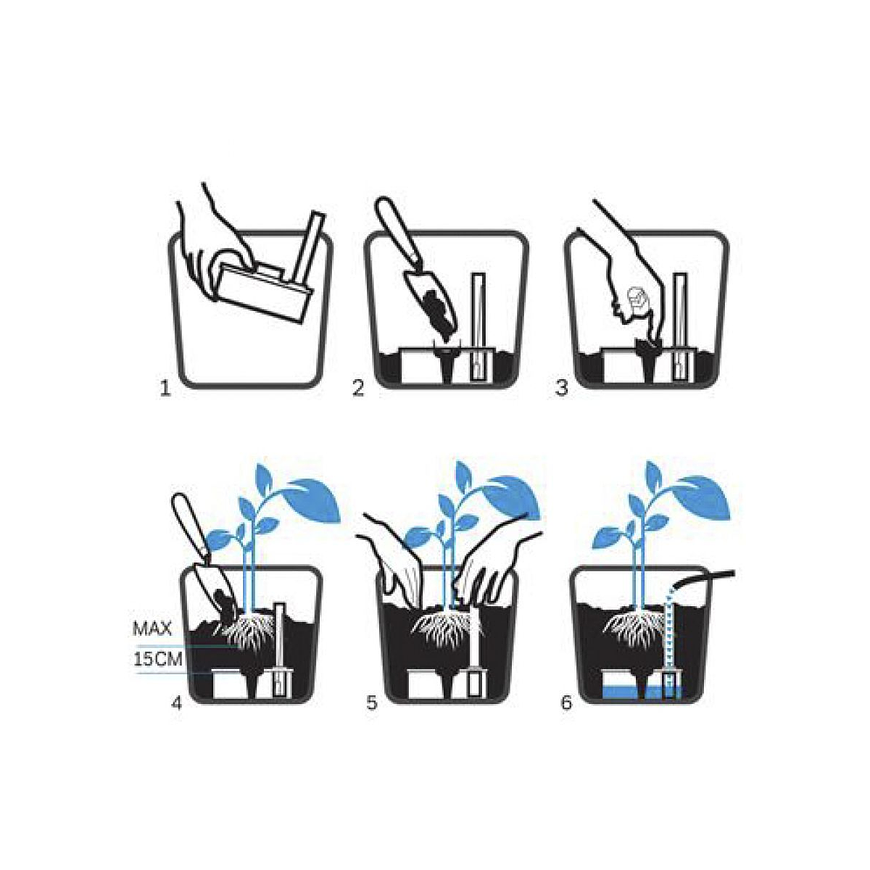 1
2
3
MAX
15CM
4
5
6