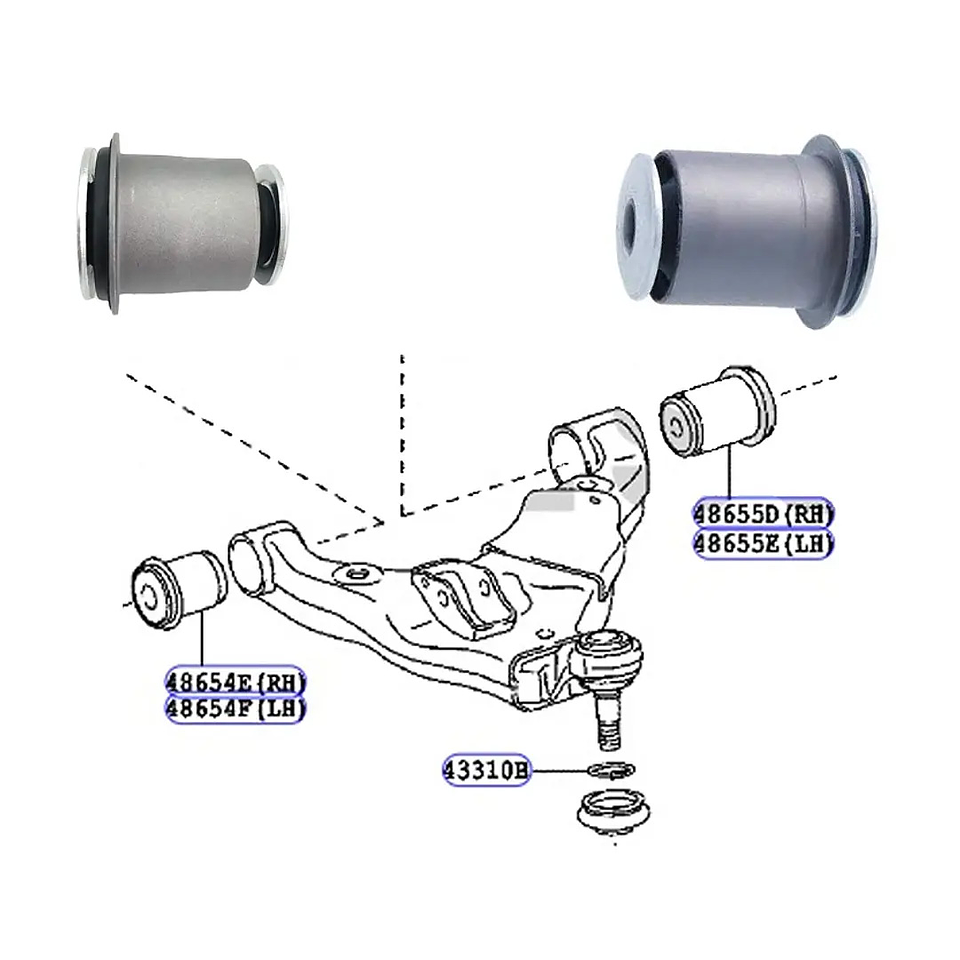 48655D(RH)
48655E(LH)
48654E(RH)
48654F(LH)
43310B