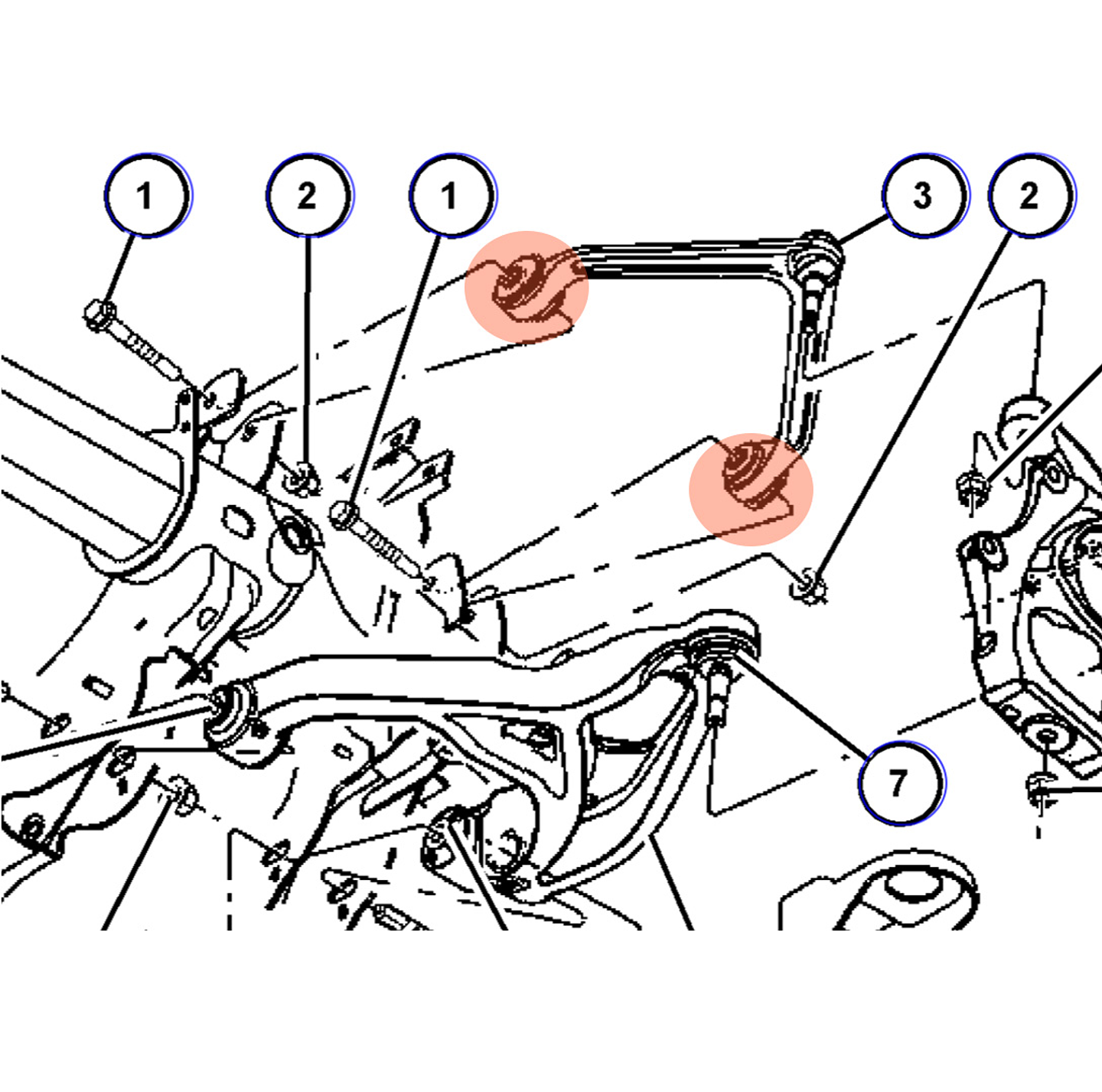 1
2
1
3
2
7