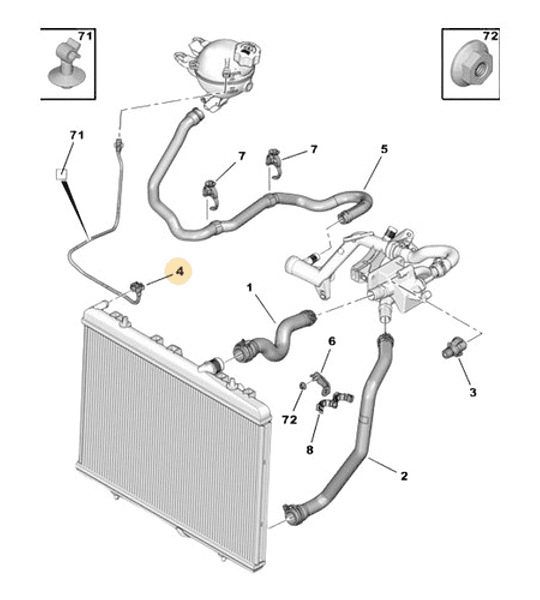 71
72
71
7
7
5
4
1
6
3
72
8
2