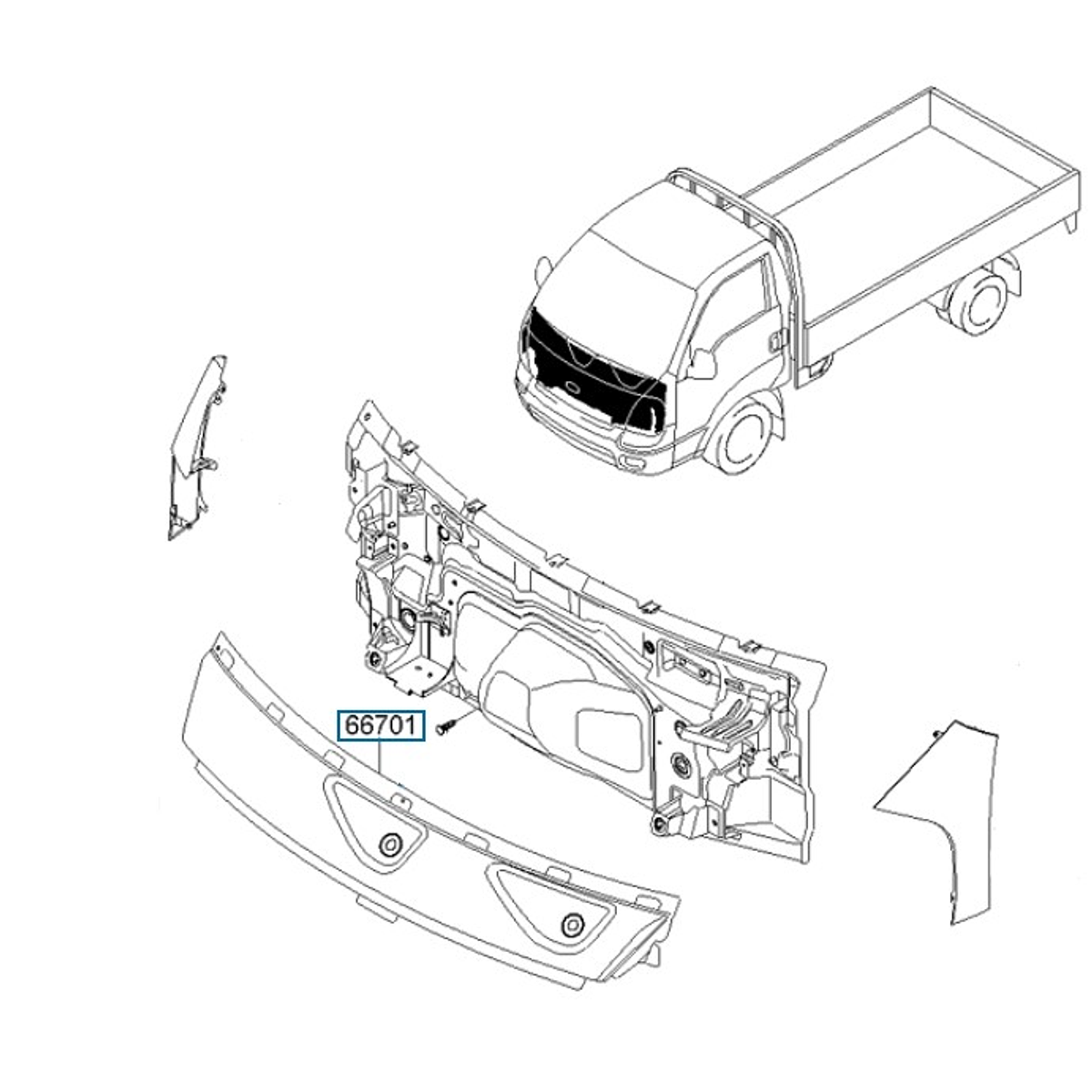 66701