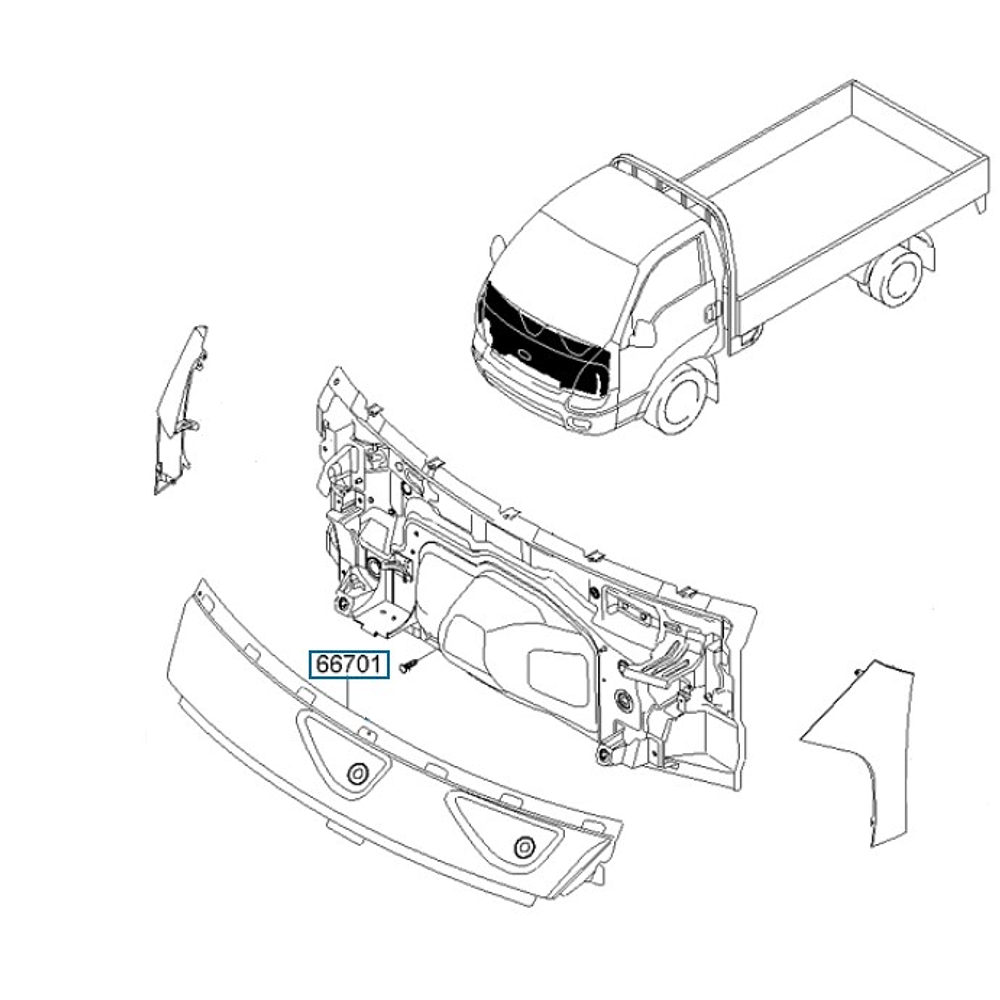 66701