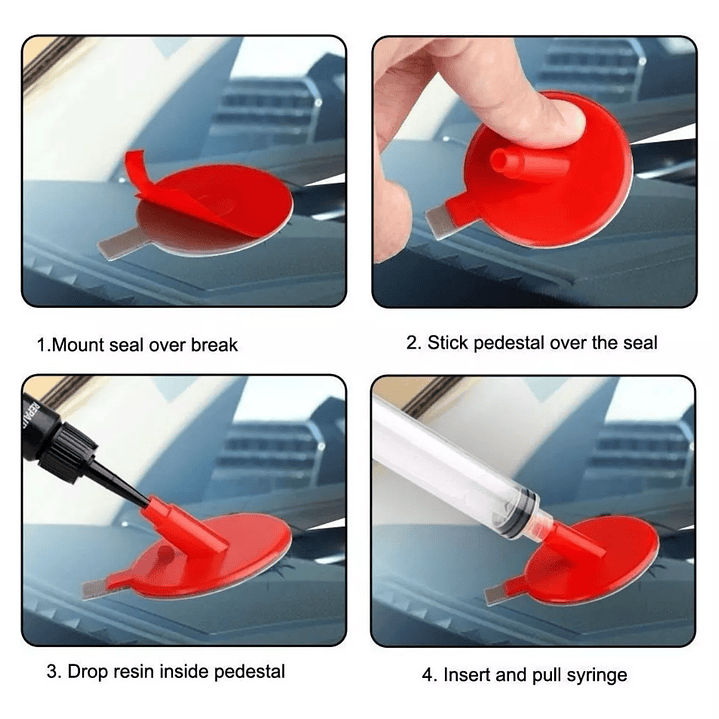 1.Mount seal over break

2. Stick pedestal over the seal

REPAIR

3. Drop resin inside pedestal

4. Insert and pull syringe