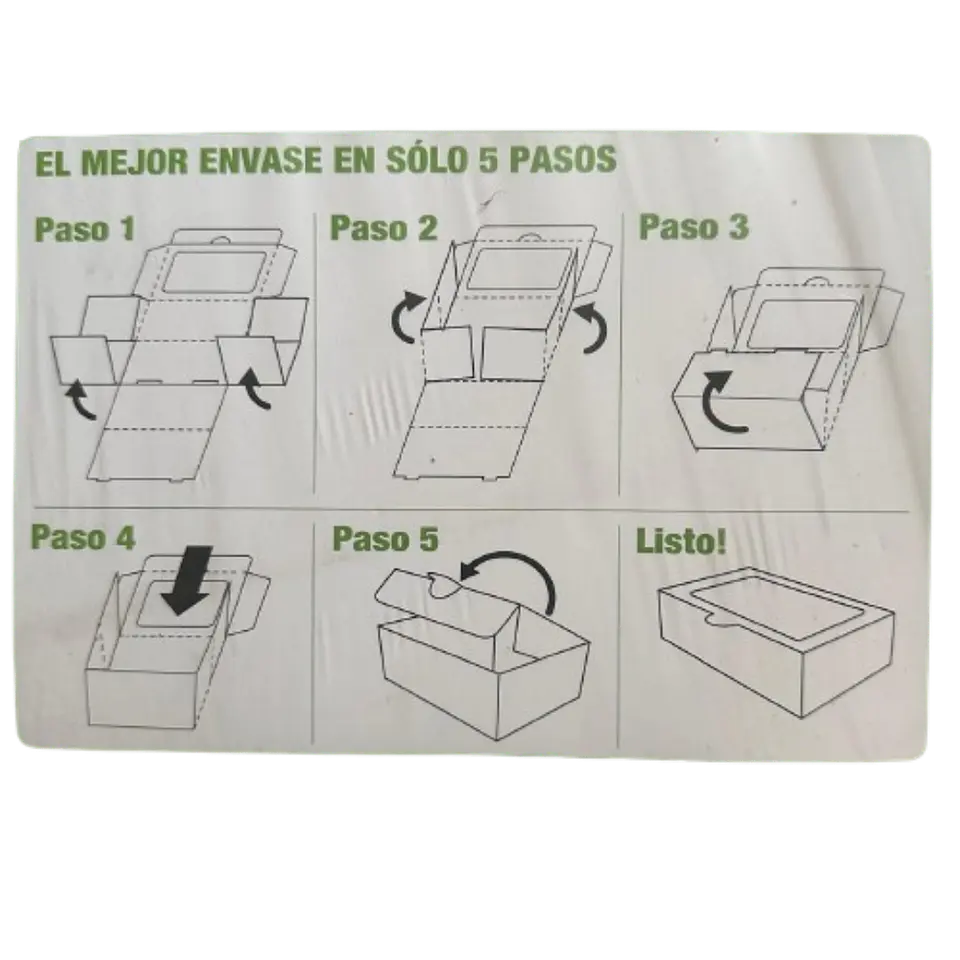 EL MEJOR ENVASE EN SÓLO 5 PASOS

Paso 1

Paso 2

Paso 3

Paso 4

Paso 5

Listo!