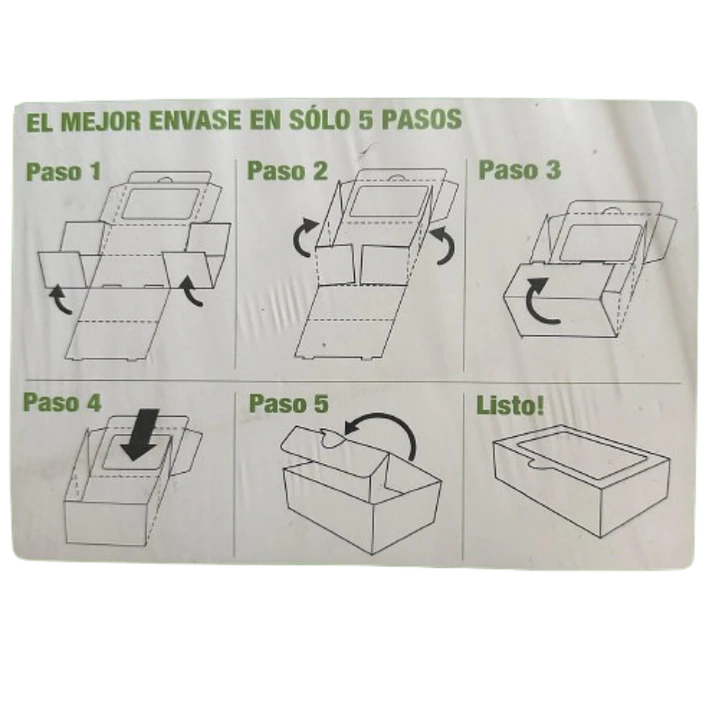 EL MEJOR ENVASE EN SÓLO 5 PASOS

Paso 1

Paso 2

Paso 3

Paso 4

Paso 5

Listo!