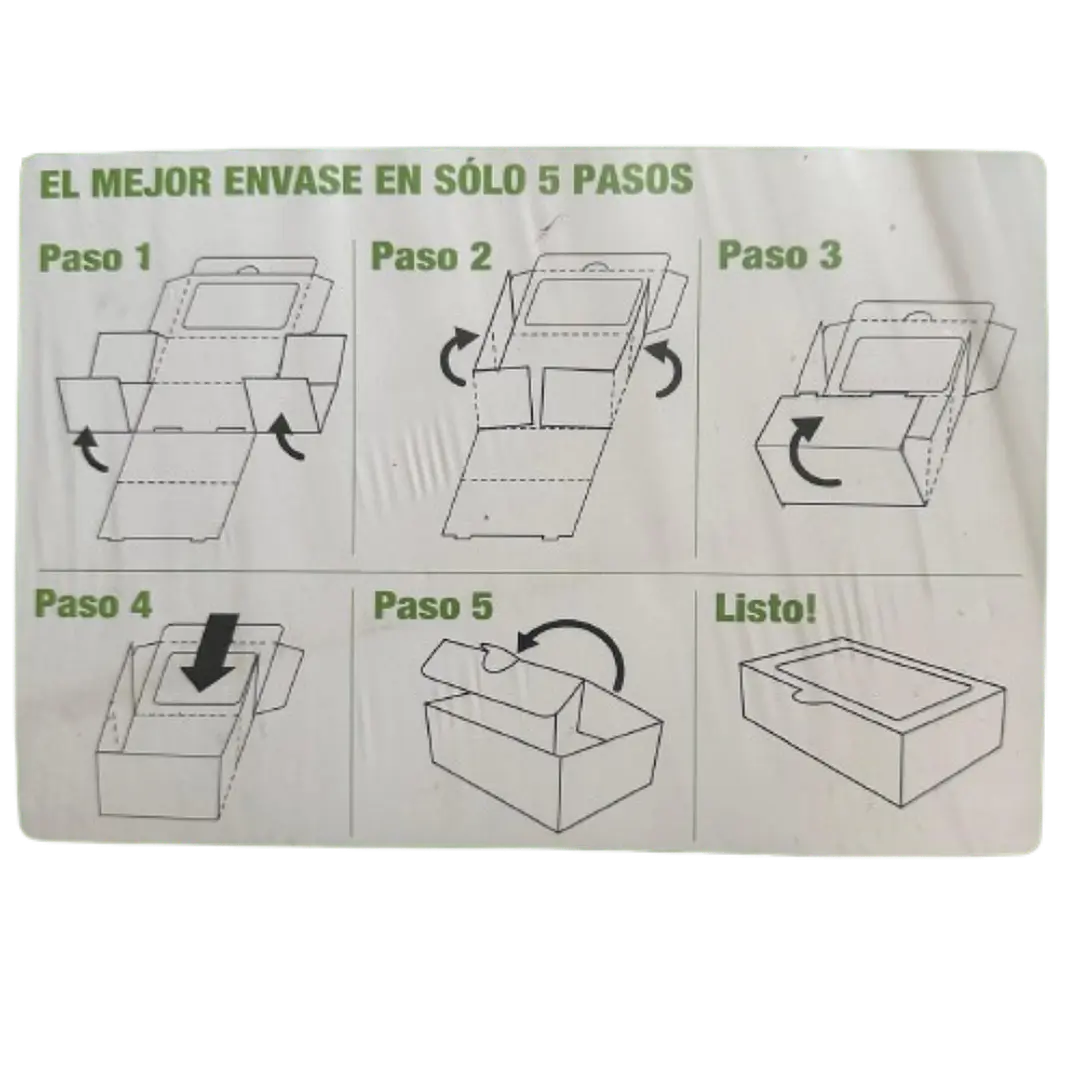 EL MEJOR ENVASE EN SÓLO 5 PASOS

Paso 1

Paso 2

Paso 3

Paso 4

Paso 5

Listo!