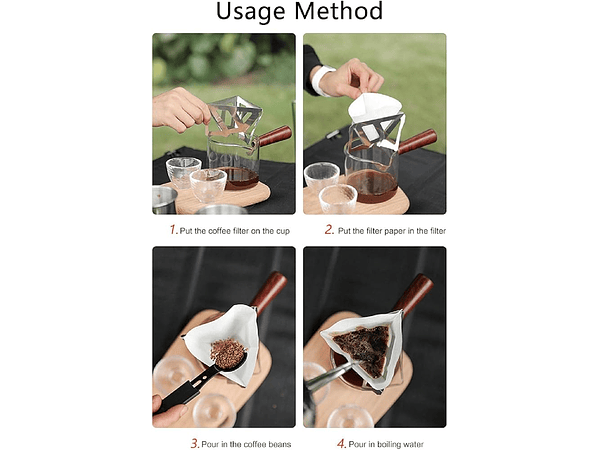 Usage Method

1. Put the coffee filter on the cup

2. Put the filter paper in the filter

3. Pour in the coffee beans

4. Pour in boiling water