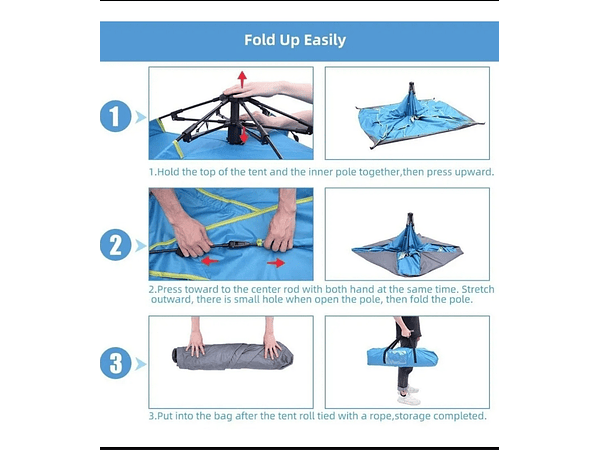 Fold Up Easily

1

1.Hold the top of the tent and the inner pole together,then press upward.

2

2.Press toward to the center rod with both hand at the same time. Stretch outward, there is small hole when open the pole, then fold the pole.

3

3.Put into the bag after the tent roll tied with a rope,storage completed.