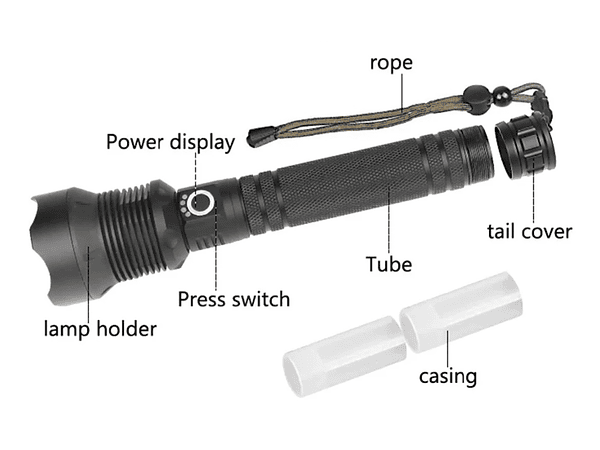 rope

Power display

tail cover

Tube

Press switch

lamp holder

casing