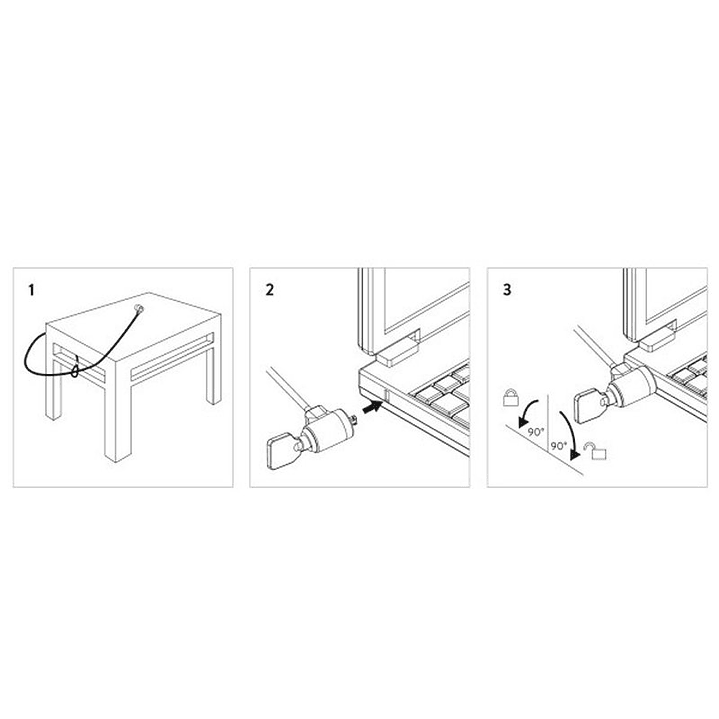 1

2

3

90°

90°