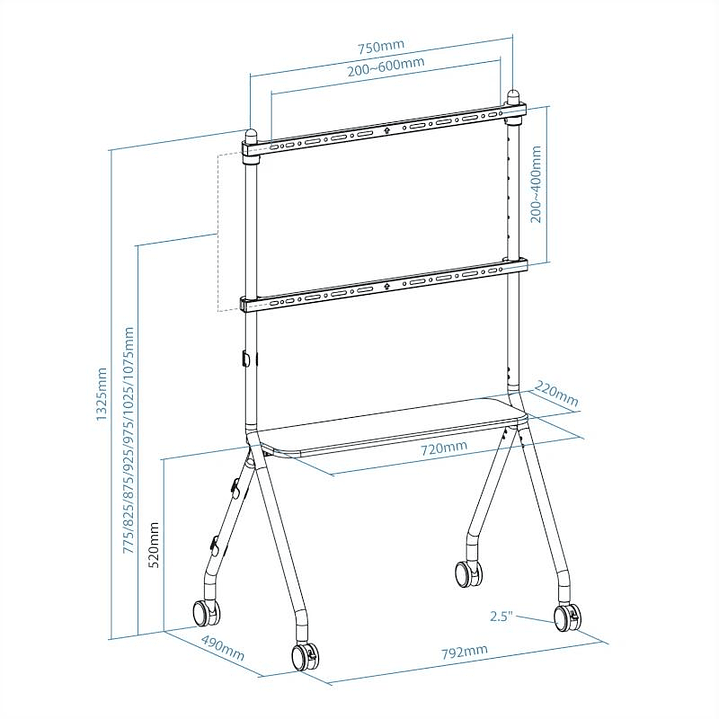 750mm
200~600mm
200~400mm
1325mm
775/825/875/925/975/1025/1075mm
220mm
720mm
520mm
2.5"
490mm
792mm