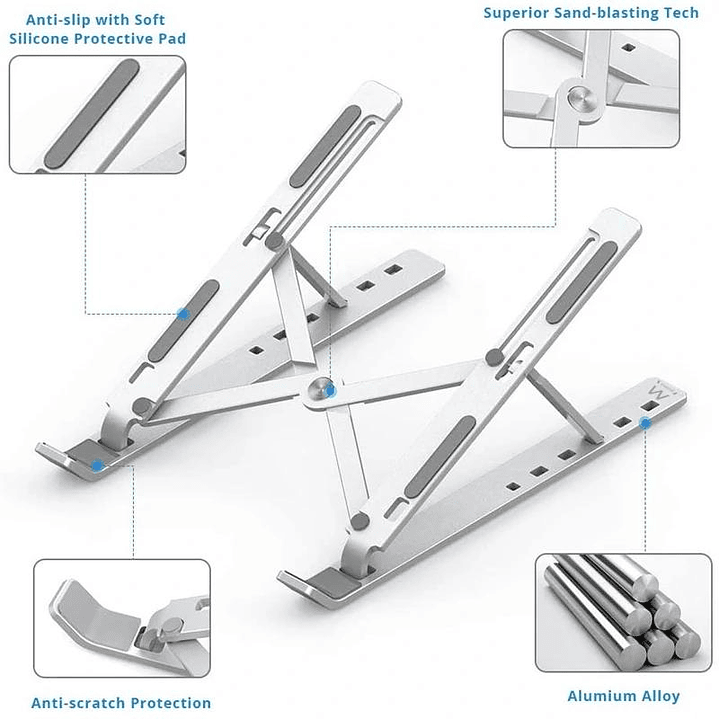 Anti-slip with Soft Silicone Protective Pad

Superior Sand-blasting Tech

Anti-scratch Protection

Alumium Alloy