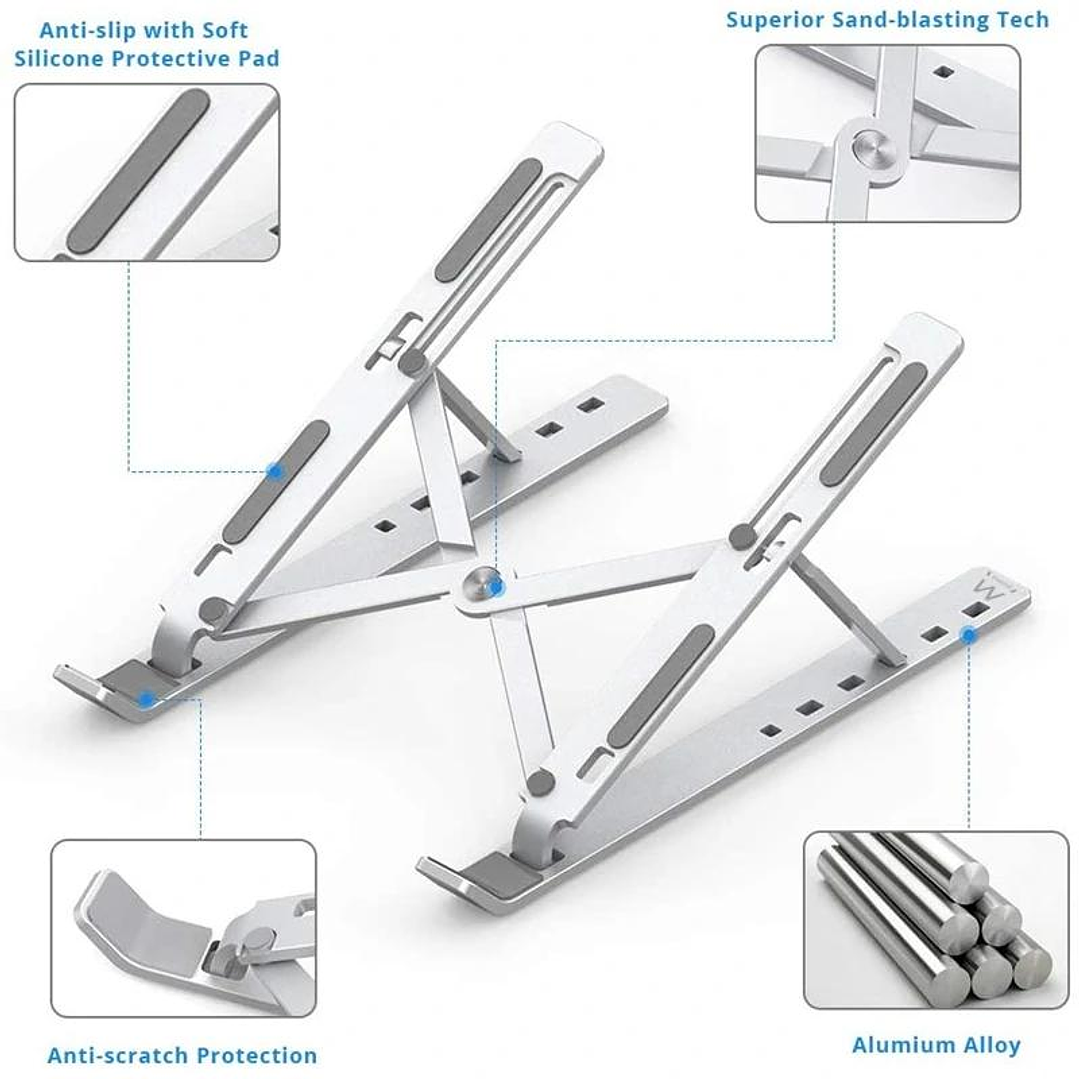 Anti-slip with Soft Silicone Protective Pad

Superior Sand-blasting Tech

Anti-scratch Protection

Alumium Alloy