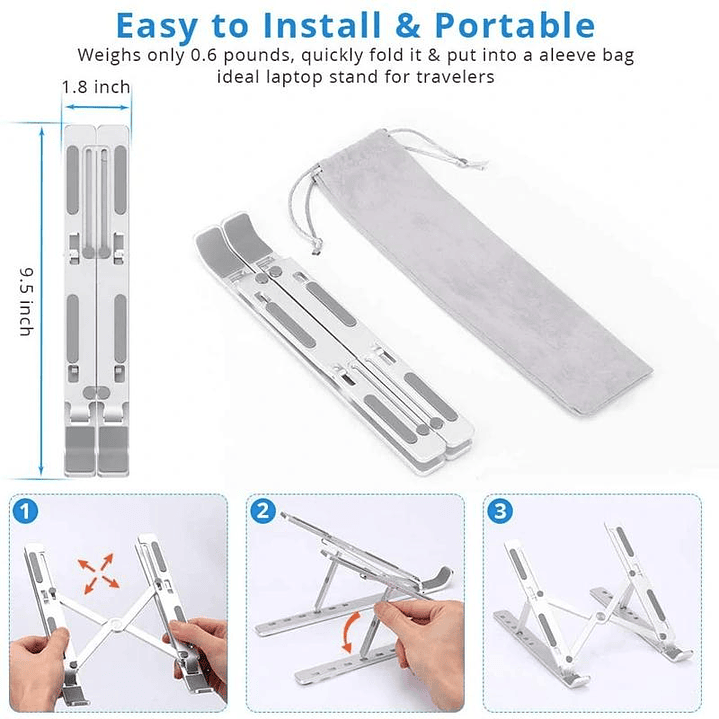 Easy to Install & Portable

Weighs only 0.6 pounds, quickly fold it & put into a aleeve bag ideal laptop stand for travelers

1.8 inch

9.5 inch

1

2

3