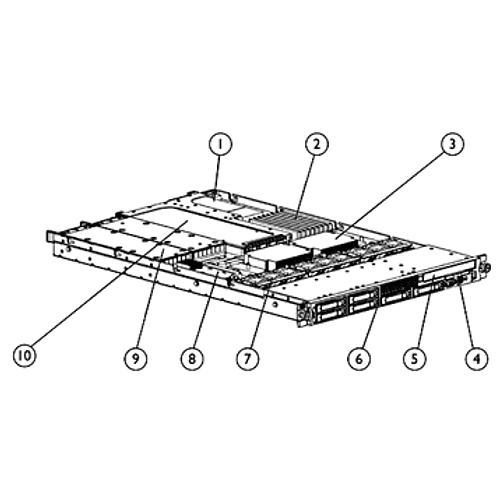 1
2
3
10
9
8
7
6
5
4