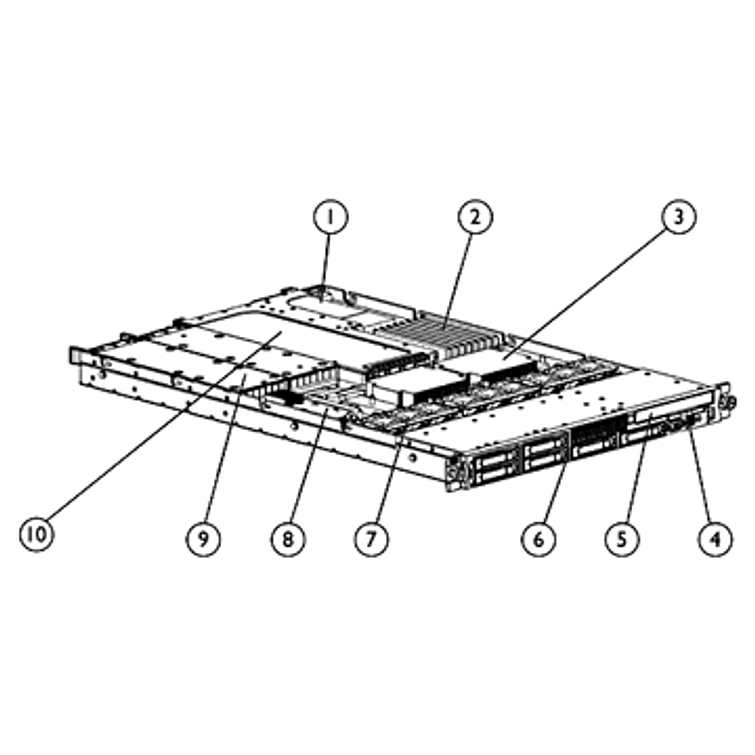 1
2
3
10
9
8
7
6
5
4