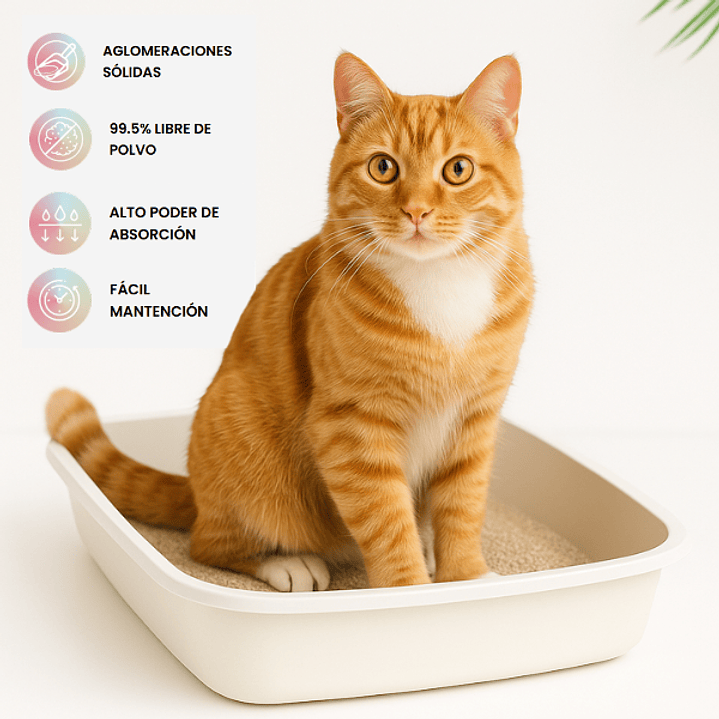 AGLOMERACIONES SÓLIDAS

99.5% LIBRE DE POLVO

ALTO PODER DE ABSORCIÓN

FÁCIL MANTENCIÓN