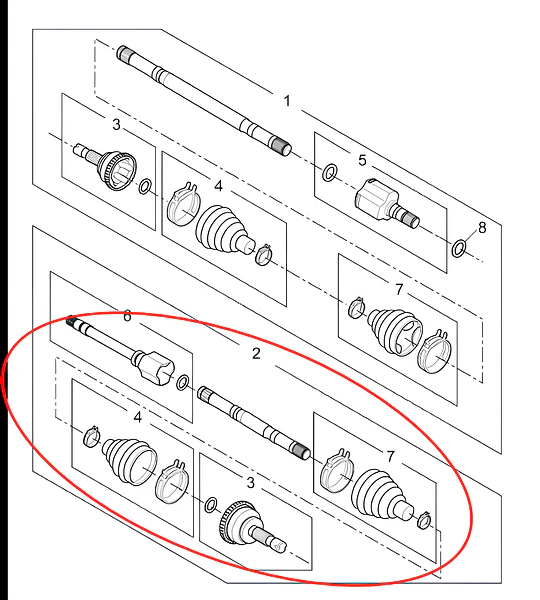 1
3
5
4
8
7
6
2
4
7
3