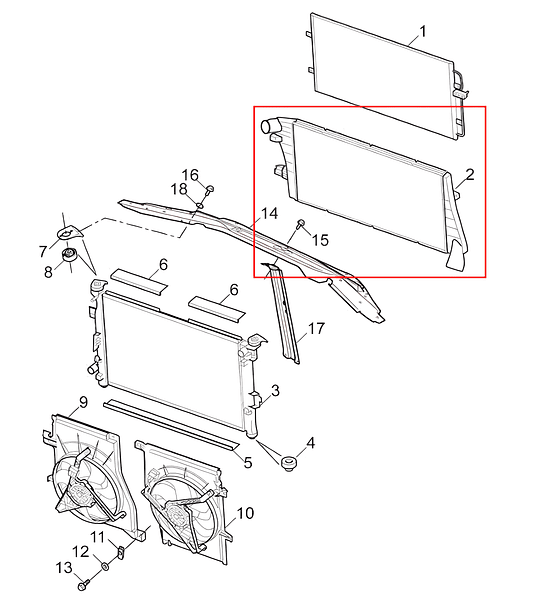 1
2
16
18
14
15
7
8
6
6
17
3
9
4
5
10
11
12
13