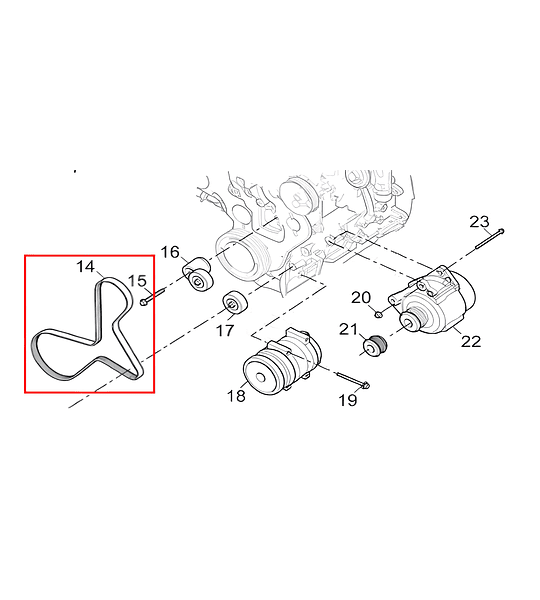 14
15
16
17
18
19
20
21
22
23