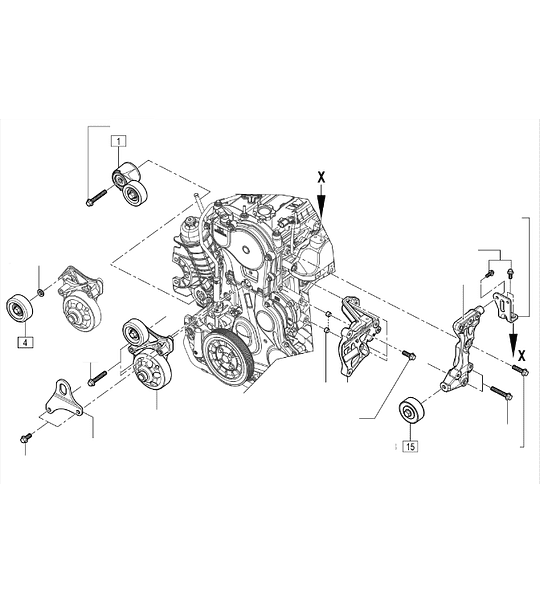 1
X
4
X
15