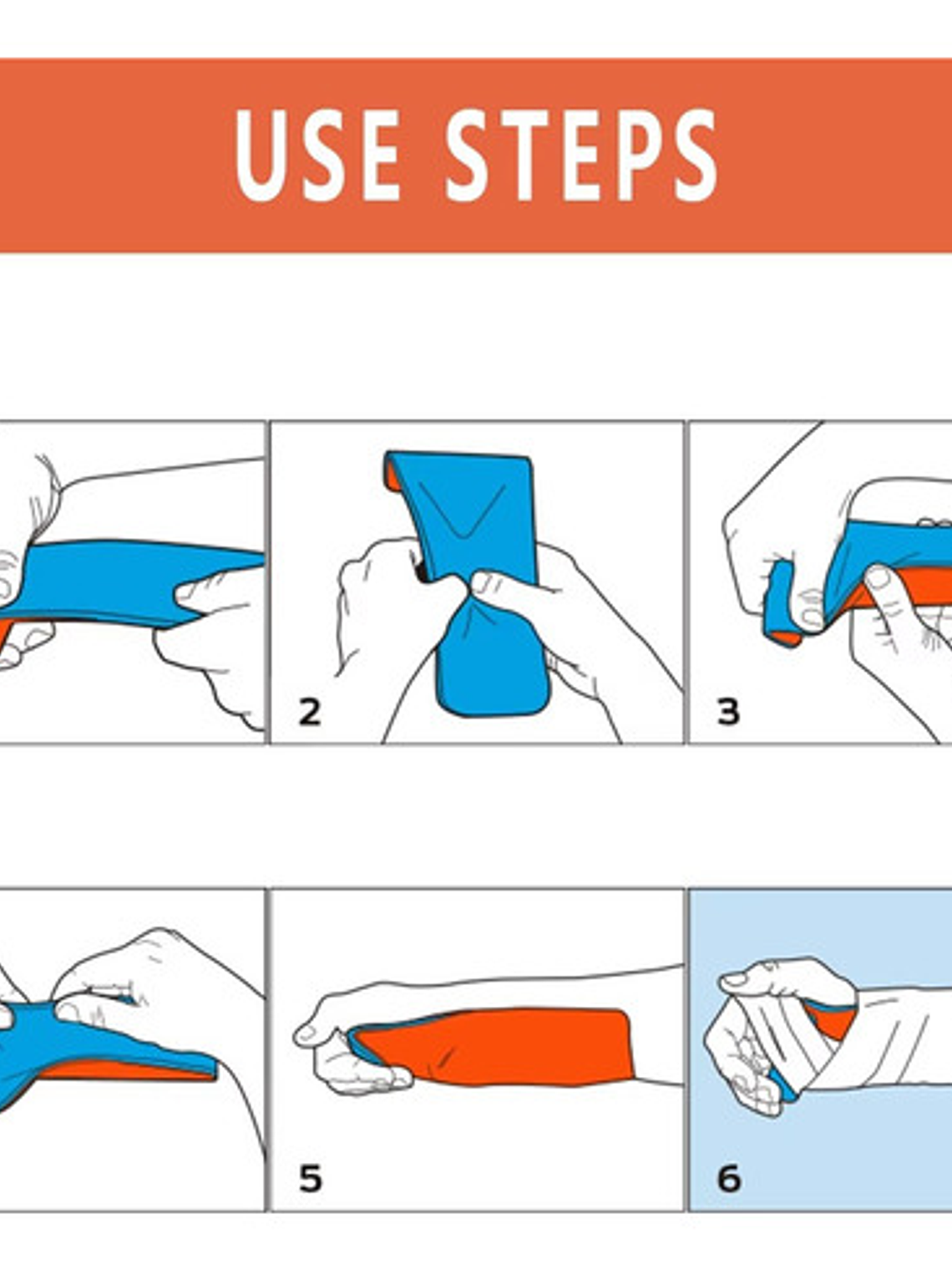 USE STEPS

2

3

5

6