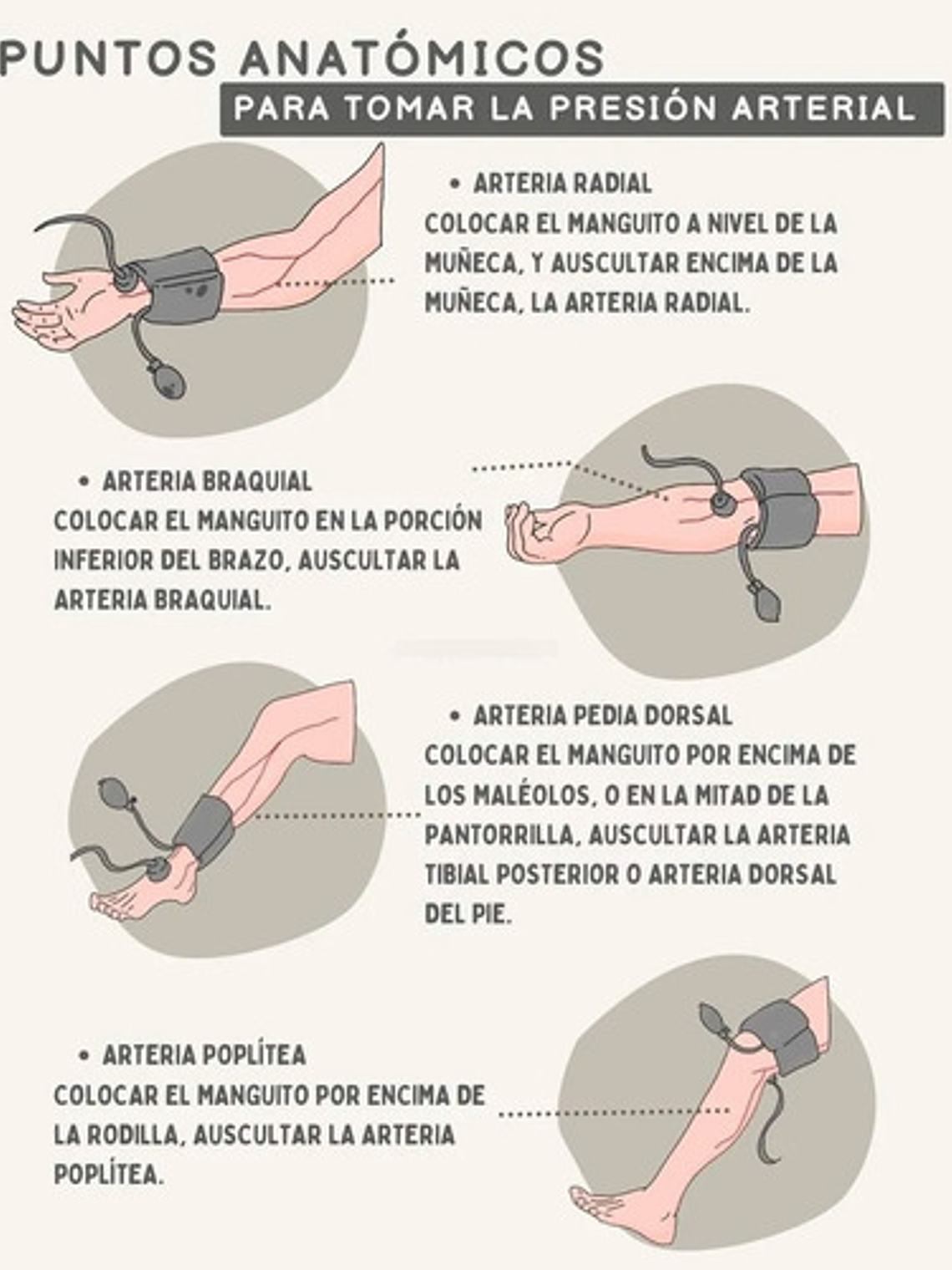 PUNTOS ANATÓMICOS

PARA TOMAR LA PRESIÓN ARTERIAL

• ARTERIA RADIAL
COLOCAR EL MANGUITO A NIVEL DE LA MUÑECA, Y AUSCULTAR ENCIMA DE LA MUÑECA, LA ARTERIA RADIAL.

• ARTERIA BRAQUIAL
COLOCAR EL MANGUITO EN LA PORCIÓN INFERIOR DEL BRAZO, AUSCULTAR LA ARTERIA BRAQUIAL.

• ARTERIA PEDIA DORSAL
COLOCAR EL MANGUITO POR ENCIMA DE LOS MALÉOLOS, O EN LA MITAD DE LA PANTORRILLA, AUSCULTAR LA ARTERIA TIBIAL POSTERIOR O ARTERIA DORSAL DEL PIE.

• ARTERIA POPLÍTEA
COLOCAR EL MANGUITO POR ENCIMA DE LA RODILLA, AUSCULTAR LA ARTERIA POPLÍTEA.