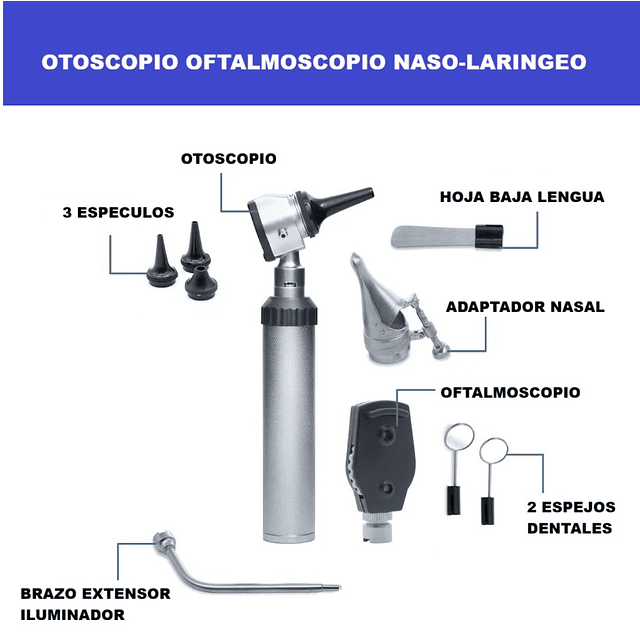 OTOSCOPIO OFTALMOSCOPIO NASO-LARINGEO

OTOSCOPIO

3 ESPECULOS

HOJA BAJA LENGUA

ADAPTADOR NASAL

OFTALMOSCOPIO

2 ESPEJOS DENTALES

BRAZO EXTENSOR ILUMINADOR