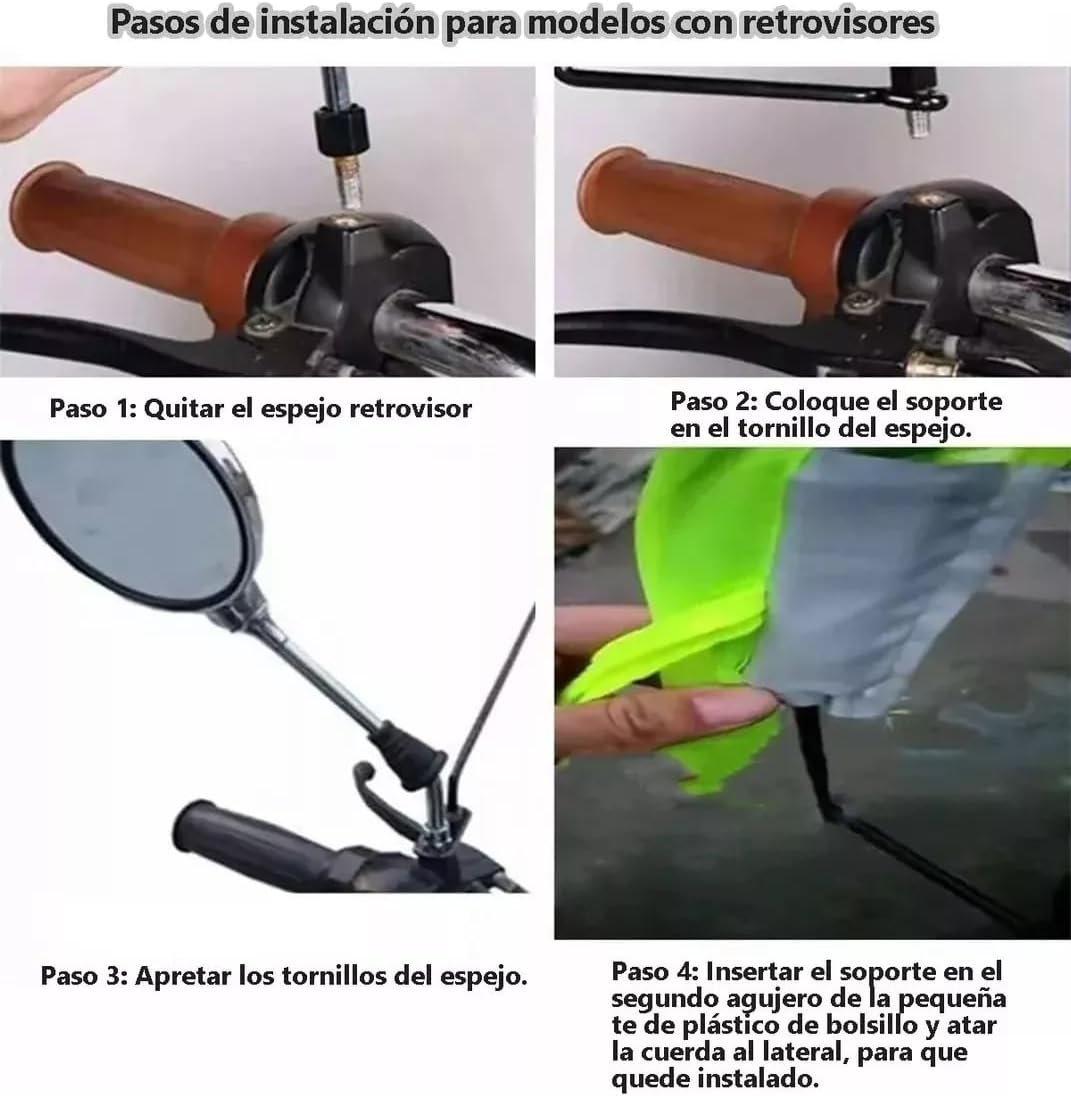 Pasos de instalación para modelos con retrovisores

Paso 1: Quitar el espejo retrovisor

Paso 2: Coloque el soporte en el tornillo del espejo.

Paso 3: Apretar los tornillos del espejo.

Paso 4: Insertar el soporte en el segundo agujero de la pequeña te de plástico de bolsillo y atar la cuerda al lateral, para que quede instalado.